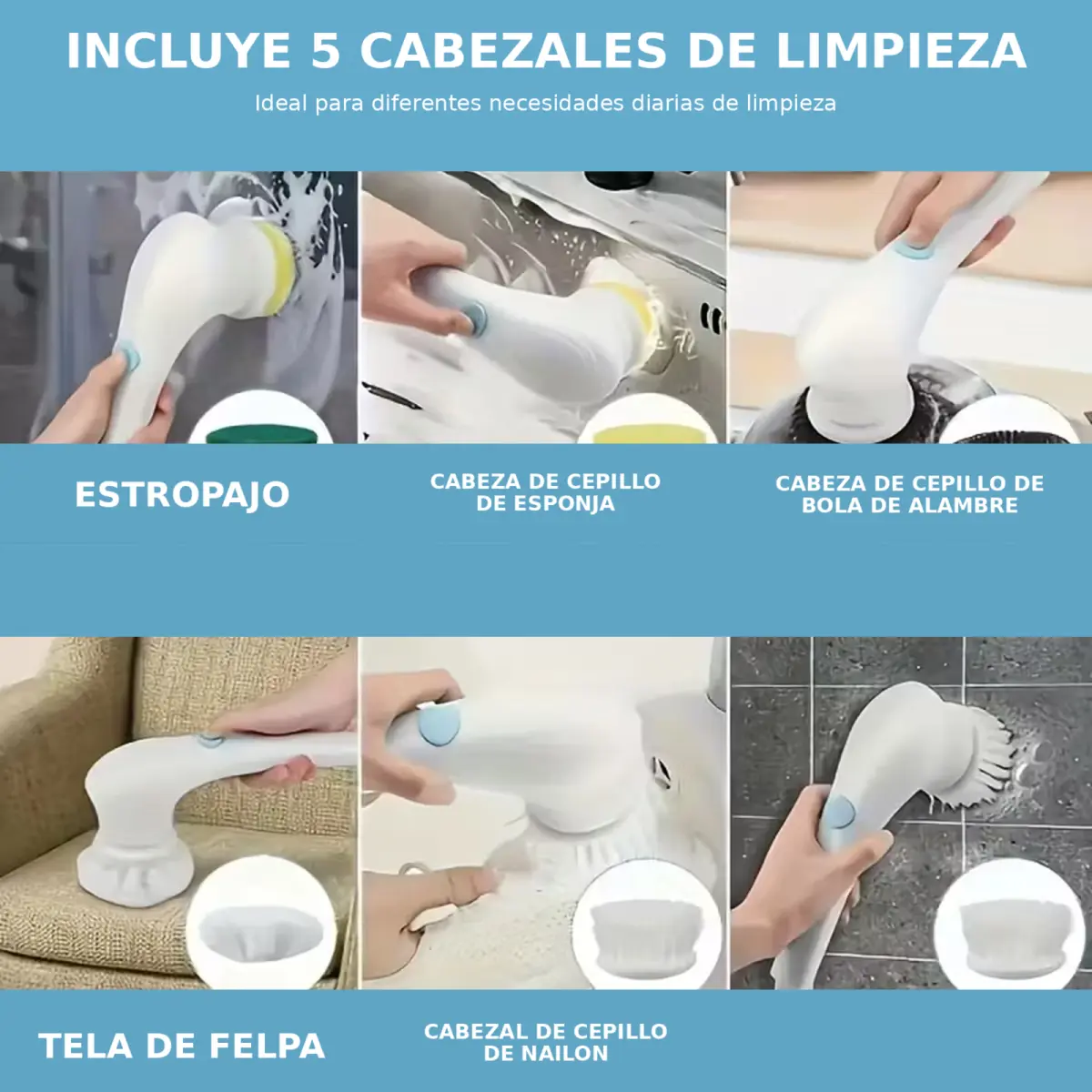 INCLUYE 5 CABEZALES DE LIMPIEZA

Ideal para diferentes necesidades diarias de limpieza

ESTROPAJO

CABEZA DE CEPILLO DE ESPONJA

CABEZA DE CEPILLO DE BOLA DE ALAMBRE

TELA DE FELPA

CABEZAL DE CEPILLO DE NAILON