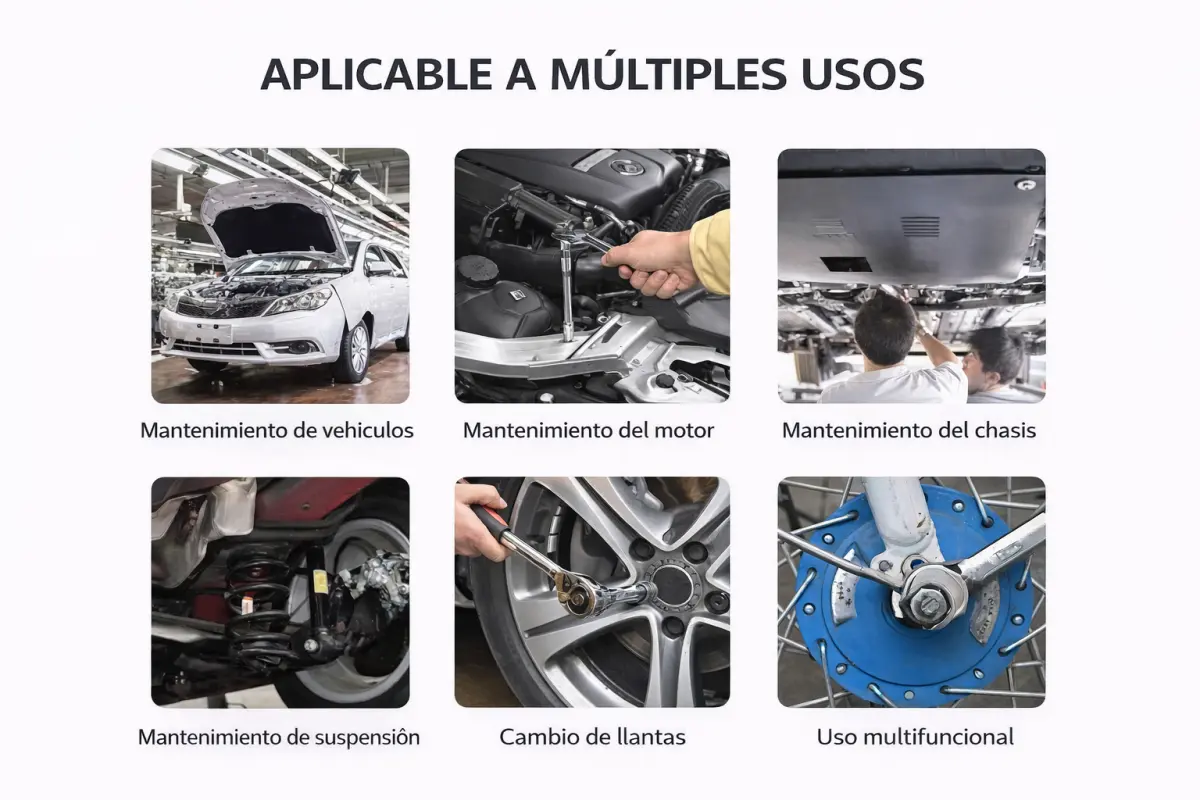 APLICABLE A MÚLTIPLES USOS

Mantenimiento de vehiculos

Mantenimiento del motor

Mantenimiento del chasis

Mantenimiento de suspensiôn

Cambio de llantas

Uso multifuncional