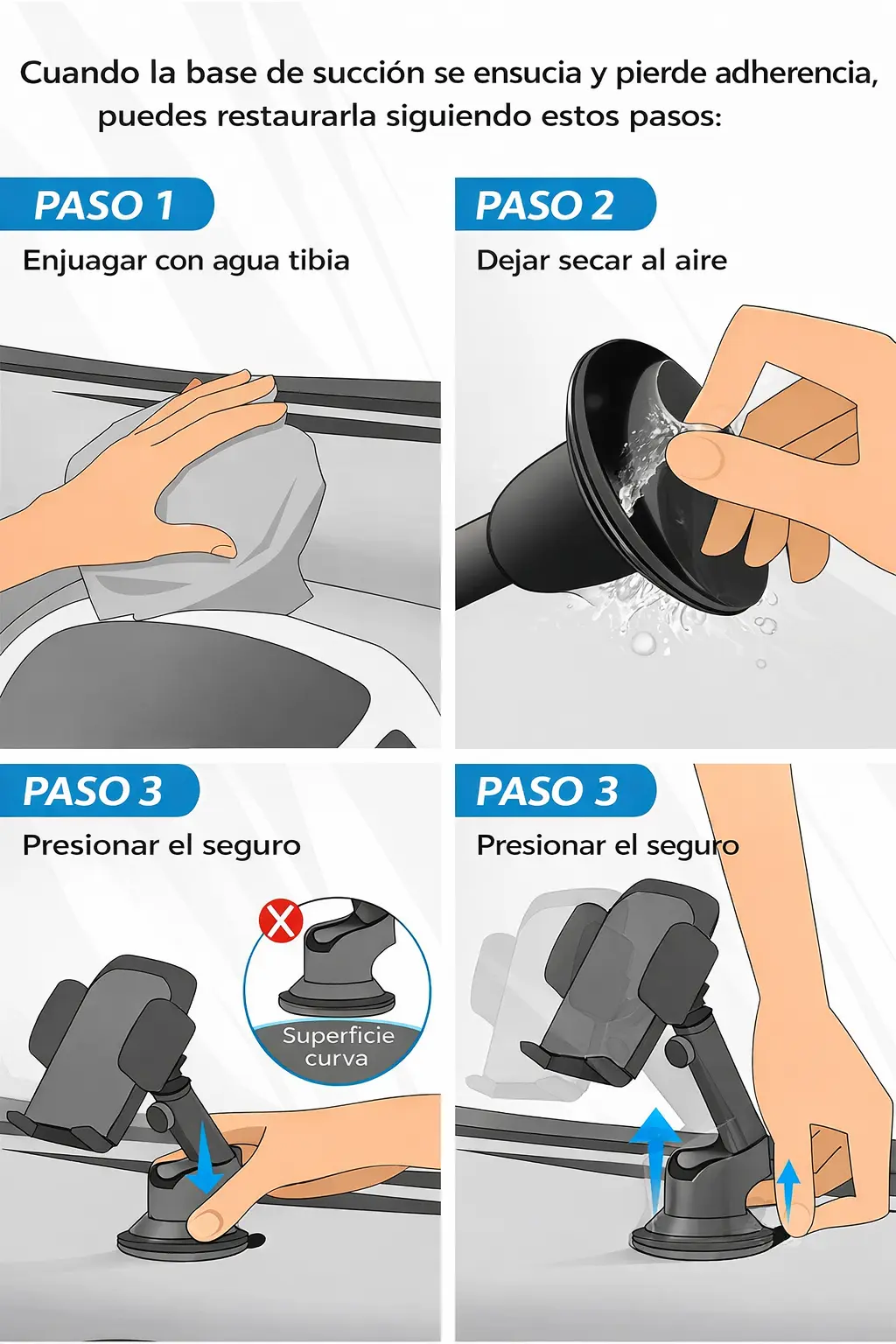 Cuando la base de succión se ensucia y pierde adherencia, puedes restaurarla siguiendo estos pasos:

PASO 1
Enjuagar con agua tibia

PASO 2
Dejar secar al aire

PASO 3
Presionar el seguro

Superficie curva

PASO 3
Presionar el seguro