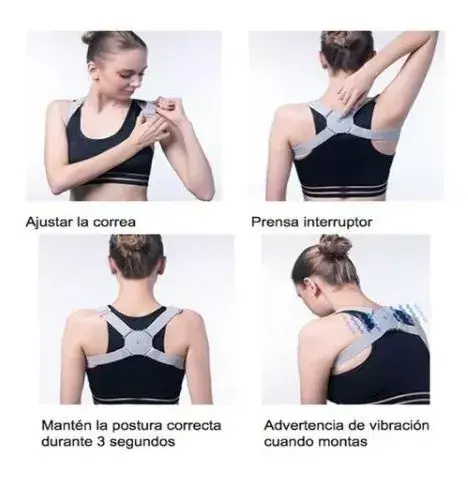 Ajustar la correa

Prensa interruptor

Mantén la postura correcta durante 3 segundos

Advertencia de vibración cuando montas