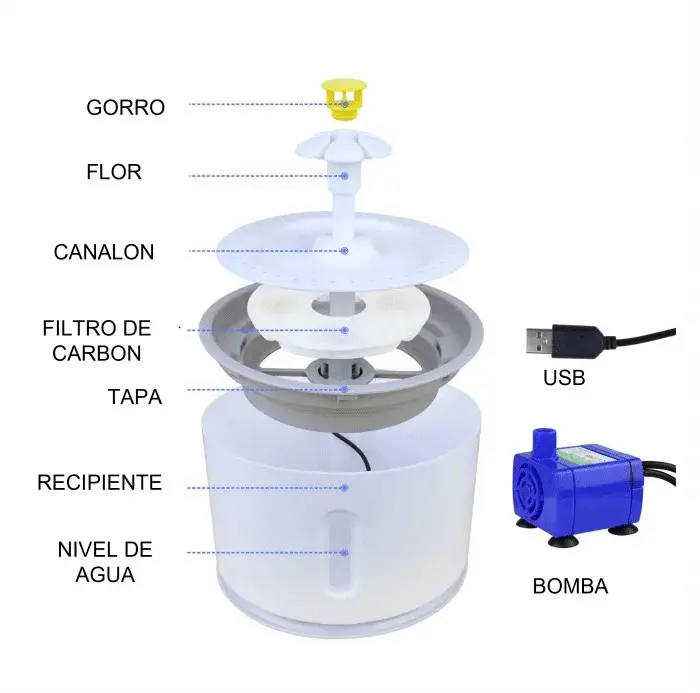 GORRO

FLOR

CANALON

FILTRO DE CARBON

TAPA

RECIPIENTE

NIVEL DE AGUA

USB

BOMBA