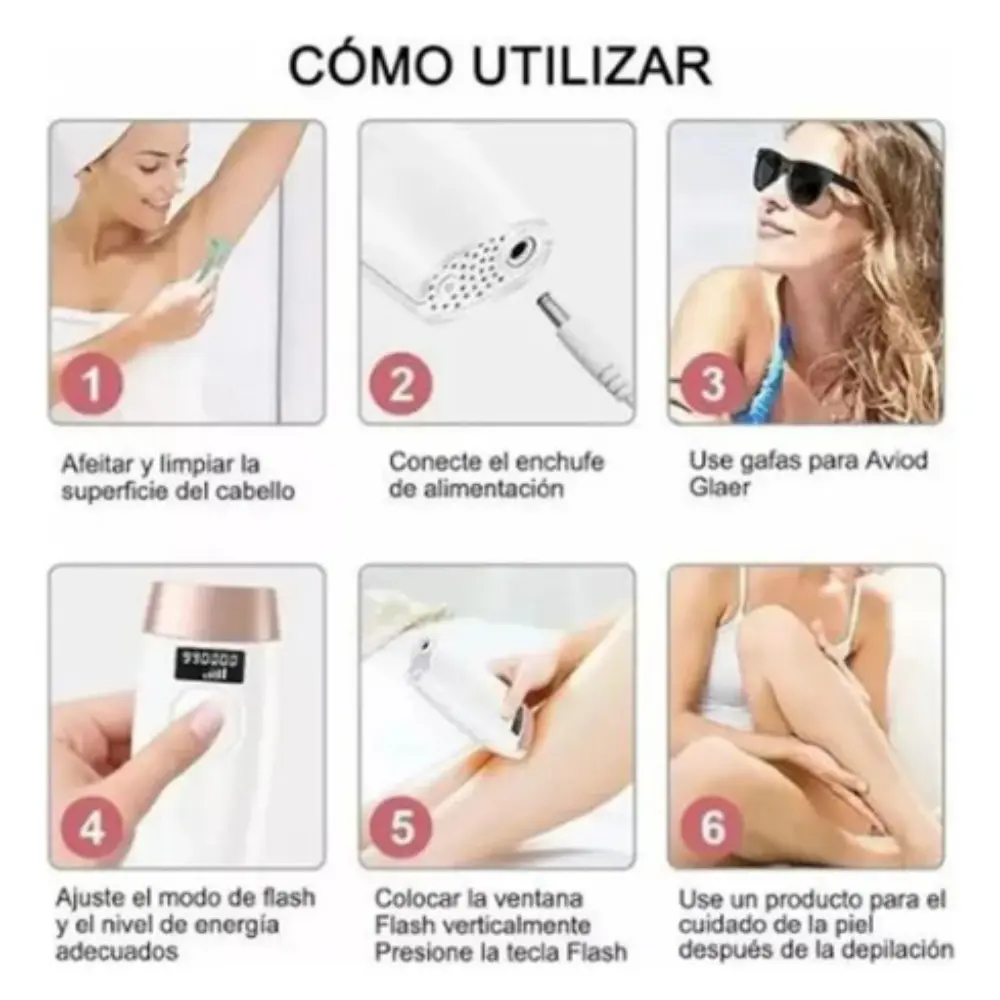 CÓMO UTILIZAR

1

Afeitar y limpiar la superficie del cabello

2

Conecte el enchufe de alimentación

3

Use gafas para Aviod Glaer

990000

4

Ajuste el modo de flash y el nivel de energía adecuados

5

Colocar la ventana Flash verticalmente Presione la tecla Flash

6

Use un producto para el cuidado de la piel después de la depilación