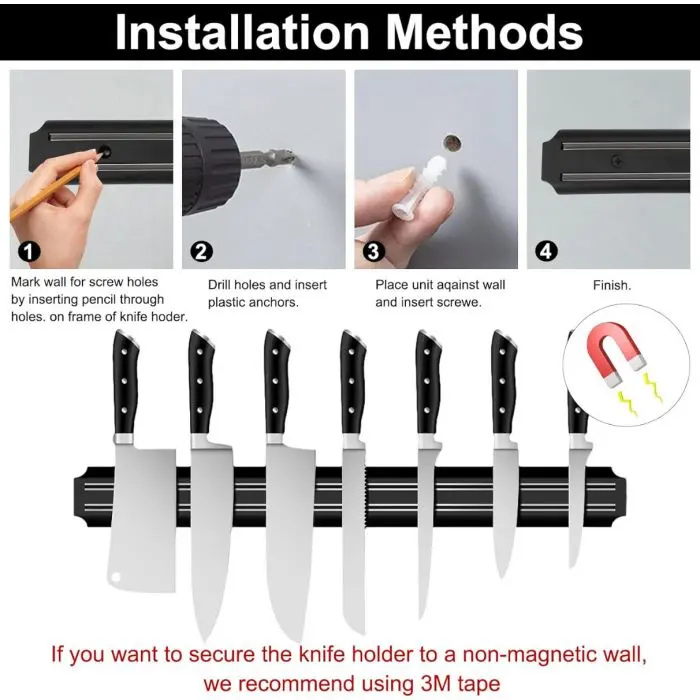 Installation Methods

1
Mark wall for screw holes by inserting pencil through holes. on frame of knife hoder.

2
Drill holes and insert plastic anchors.

3
Place unit aqainst wall and insert screwe.

4
Finish.

If you want to secure the knife holder to a non-magnetic wall, we recommend using 3M tape