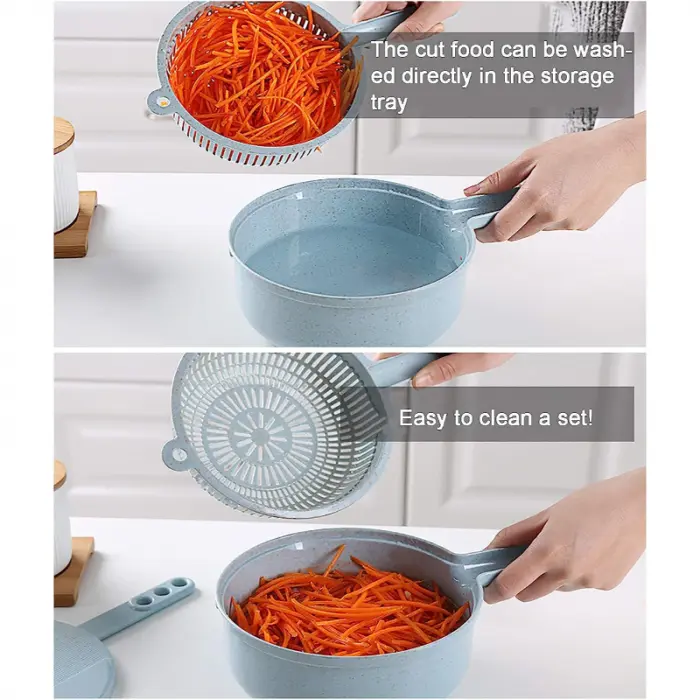 The cut food can be washed directly in the storage tray

Easy to clean a set!