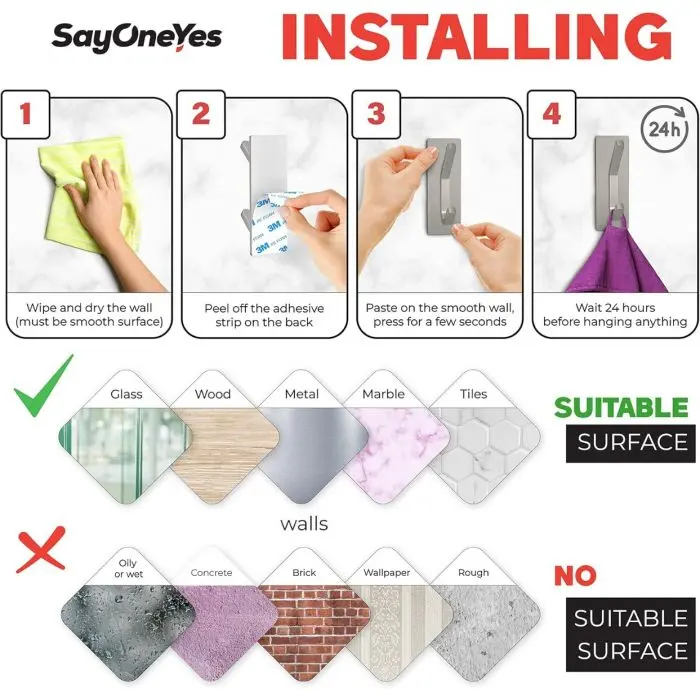 SayOneYes INSTALLING

1
Wipe and dry the wall (must be smooth surface)

2
3M 3M 3M
Peel off the adhesive strip on the back

3
Paste on the smooth wall, press for a few seconds

4
24h
Wait 24 hours before hanging anything

Glass
Wood
Metal
Marble
Tiles

SUITABLE
SURFACE

walls

Oily or wet
Concrete
Brick
Wallpaper
Rough

NO
SUITABLE
SURFACE