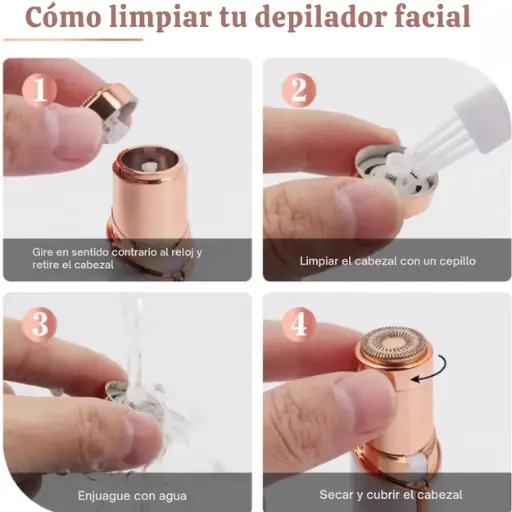 Cómo limpiar tu depilador facial

1

Gire en sentido contrario al reloj y retire el cabezal

2

Limpiar el cabezal con un cepillo

3

Enjuague con agua

4

Secar y cubrir el cabezal