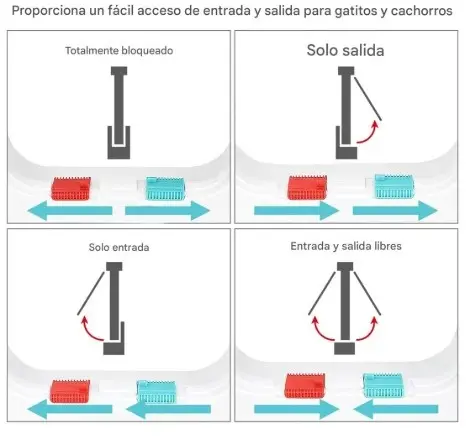 Proporciona un fácil acceso de entrada y salida para gatitos y cachorros

Totalmente bloqueado

Solo salida

Solo entrada

Entrada y salida libres