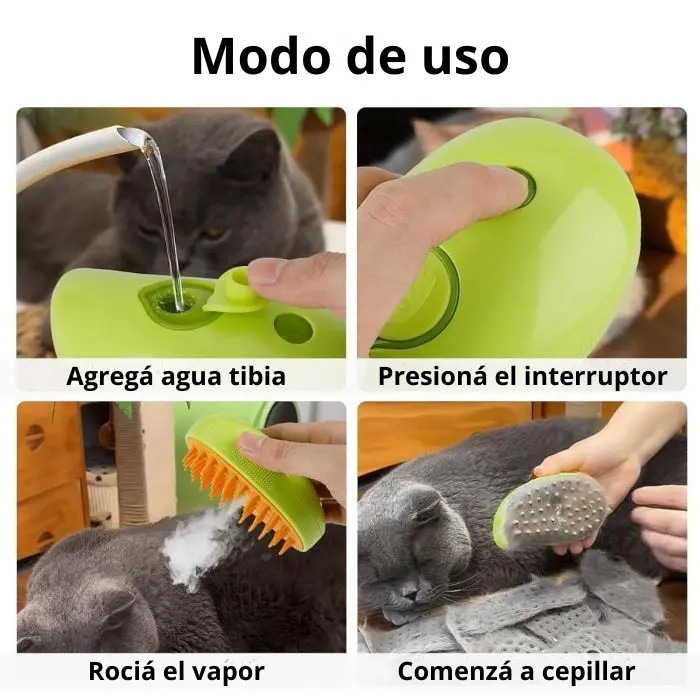 Modo de uso

Agregá agua tibia

Presioná el interruptor

Rociá el vapor

Comenzá a cepillar