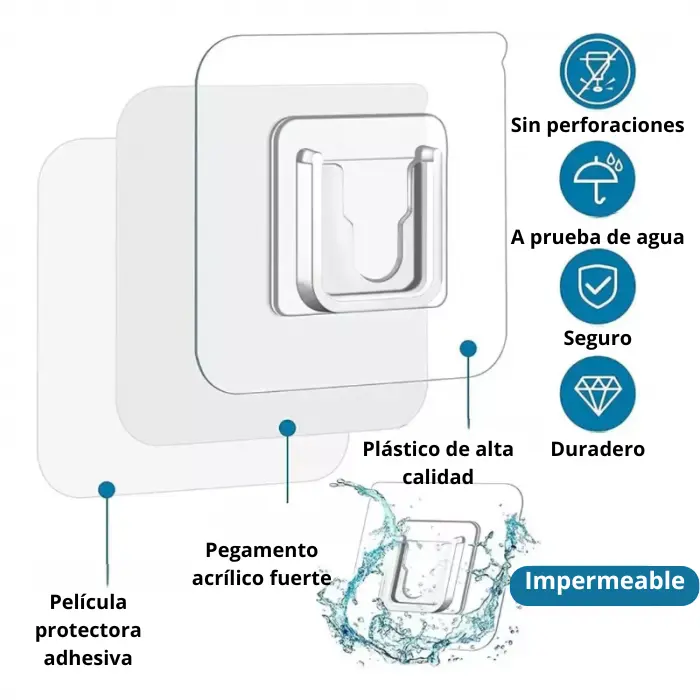 Sin perforaciones

A prueba de agua

Seguro

Duradero

Plástico de alta calidad

Pegamento acrílico fuerte

Película protectora adhesiva

Impermeable