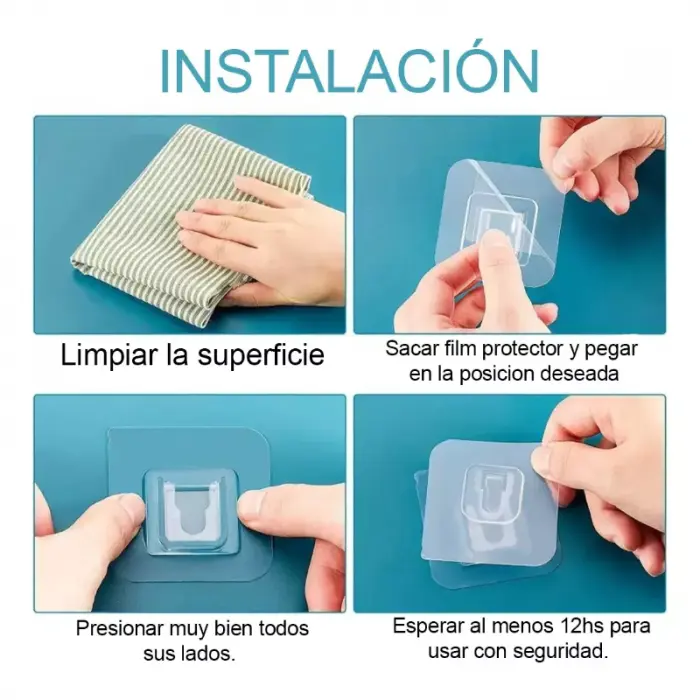 INSTALACIÓN

Limpiar la superficie

Sacar film protector y pegar en la posicion deseada

Presionar muy bien todos sus lados.

Esperar al menos 12hs para usar con seguridad.