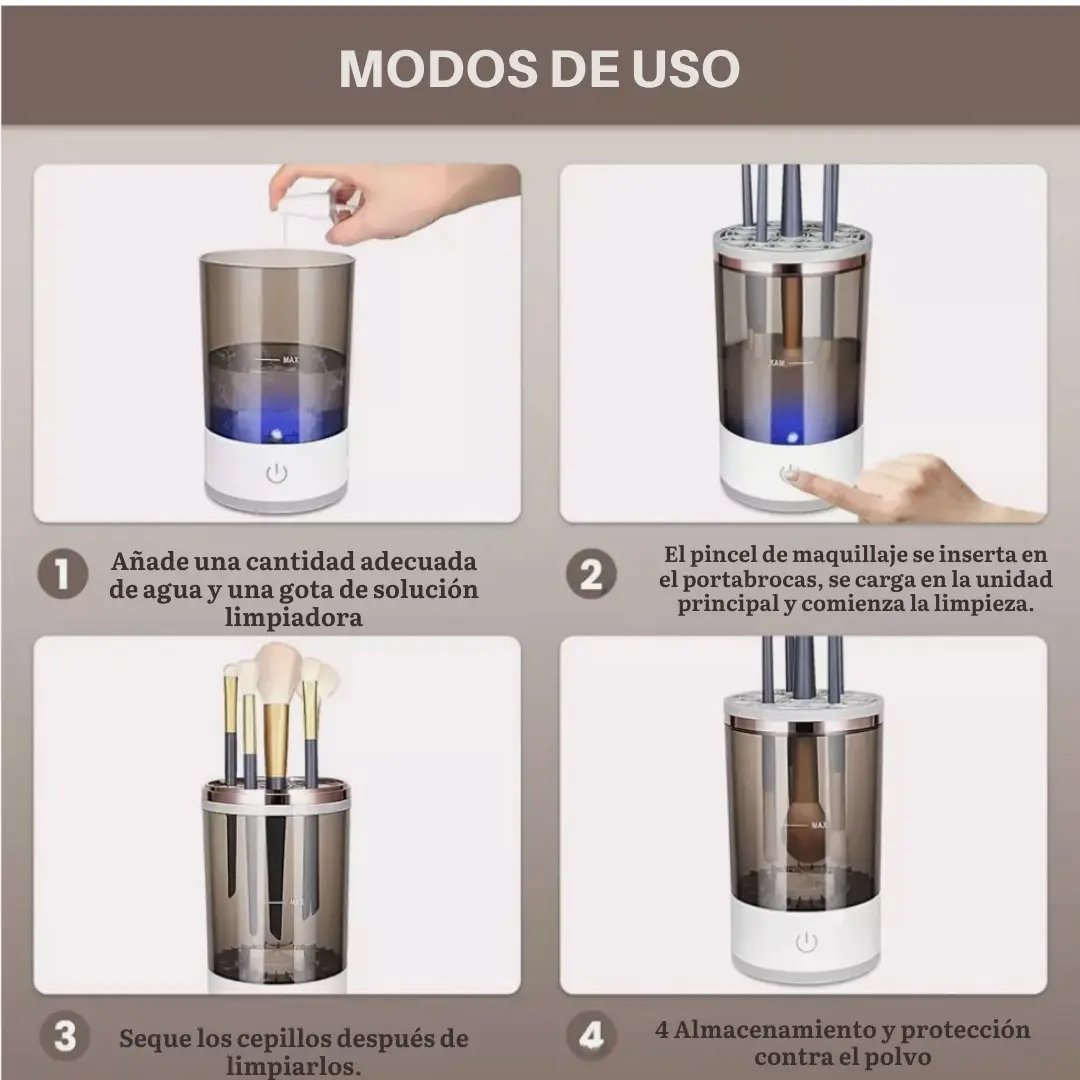 MODOS DE USO

MAX

MAX

1 Añade una cantidad adecuada de agua y una gota de solución limpiadora

2 El pincel de maquillaje se inserta en el portabrocas, se carga en la unidad principal y comienza la limpieza.

MAX

MAX

3 Seque los cepillos después de limpiarlos.

4 4 Almacenamiento y protección contra el polvo