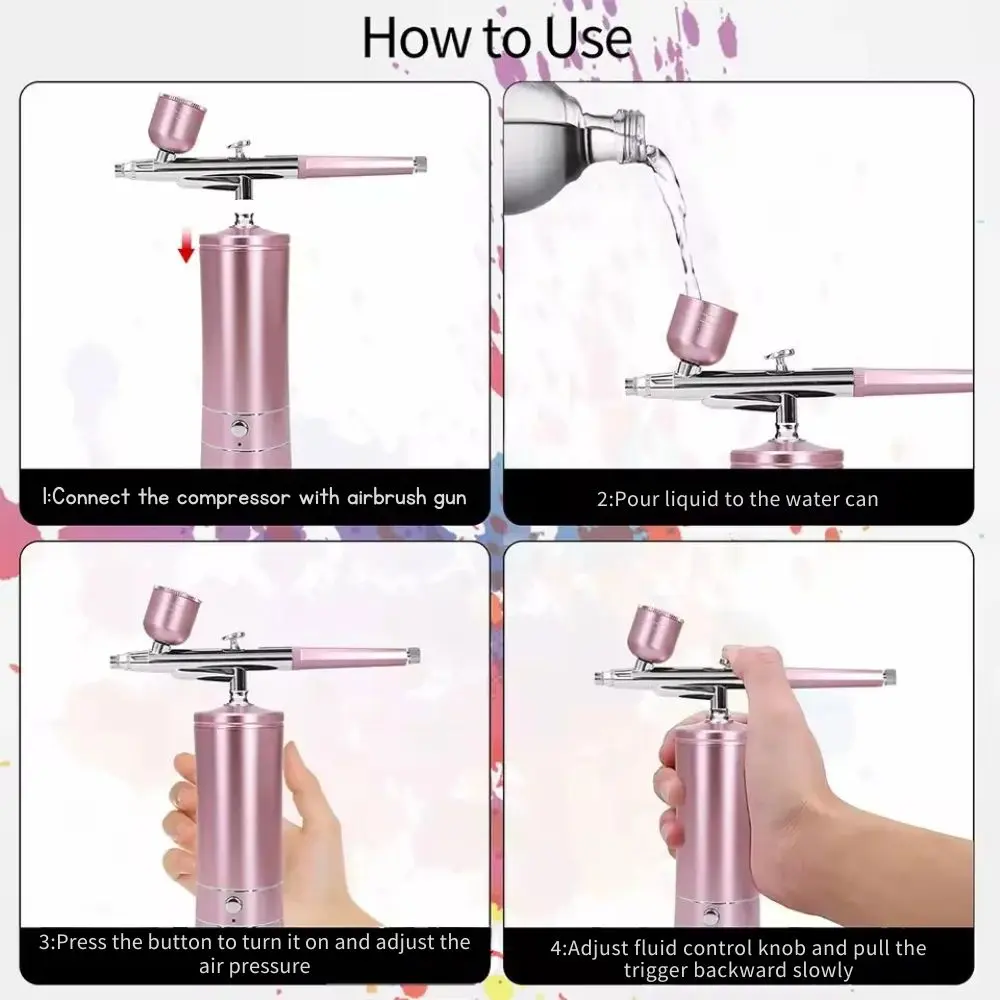 How to Use

1:Connect the compressor with airbrush gun

2:Pour liquid to the water can

3:Press the button to turn it on and adjust the air pressure

4:Adjust fluid control knob and pull the trigger backward slowly