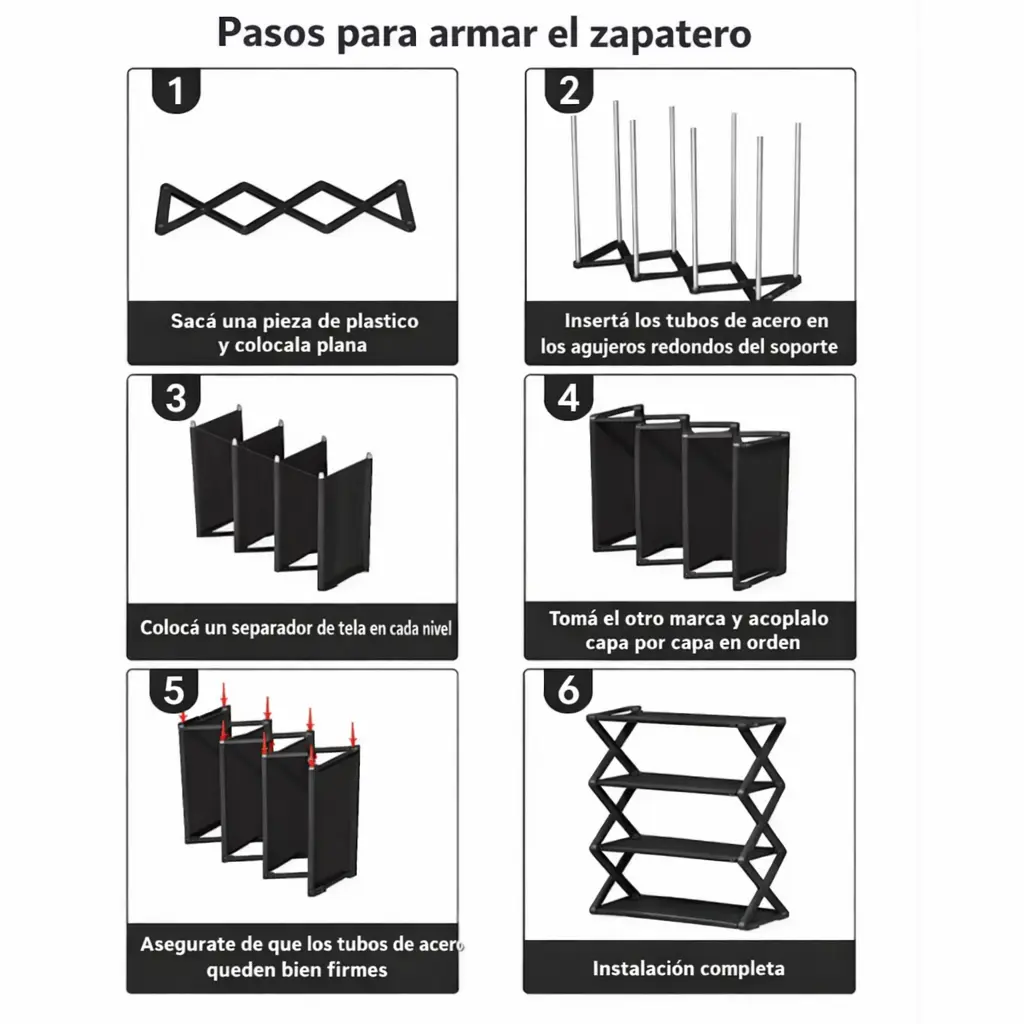 Pasos para armar el zapatero

1

Sacá una pieza de plastico y colocala plana

2

Insertá los tubos de acero en los agujeros redondos del soporte

3

Colocá un separador de tela en cada nivel

4

Tomá el otro marca y acoplalo capa por capa en orden

5

Asegurate de que los tubos de acero queden bien firmes

6

Instalación completa