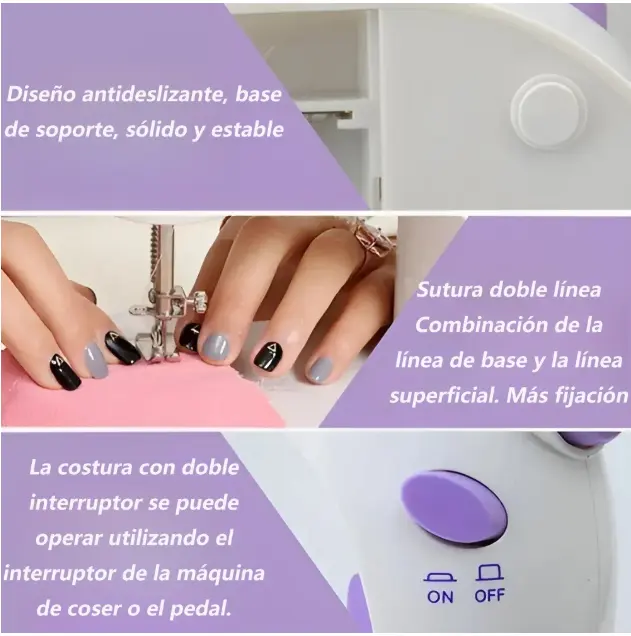 Diseño antideslizante, base de soporte, sólido y estable

Sutura doble línea
Combinación de la línea de base y la línea superficial. Más fijación

La costura con doble interruptor se puede operar utilizando el interruptor de la máquina de coser o el pedal.

ON OFF