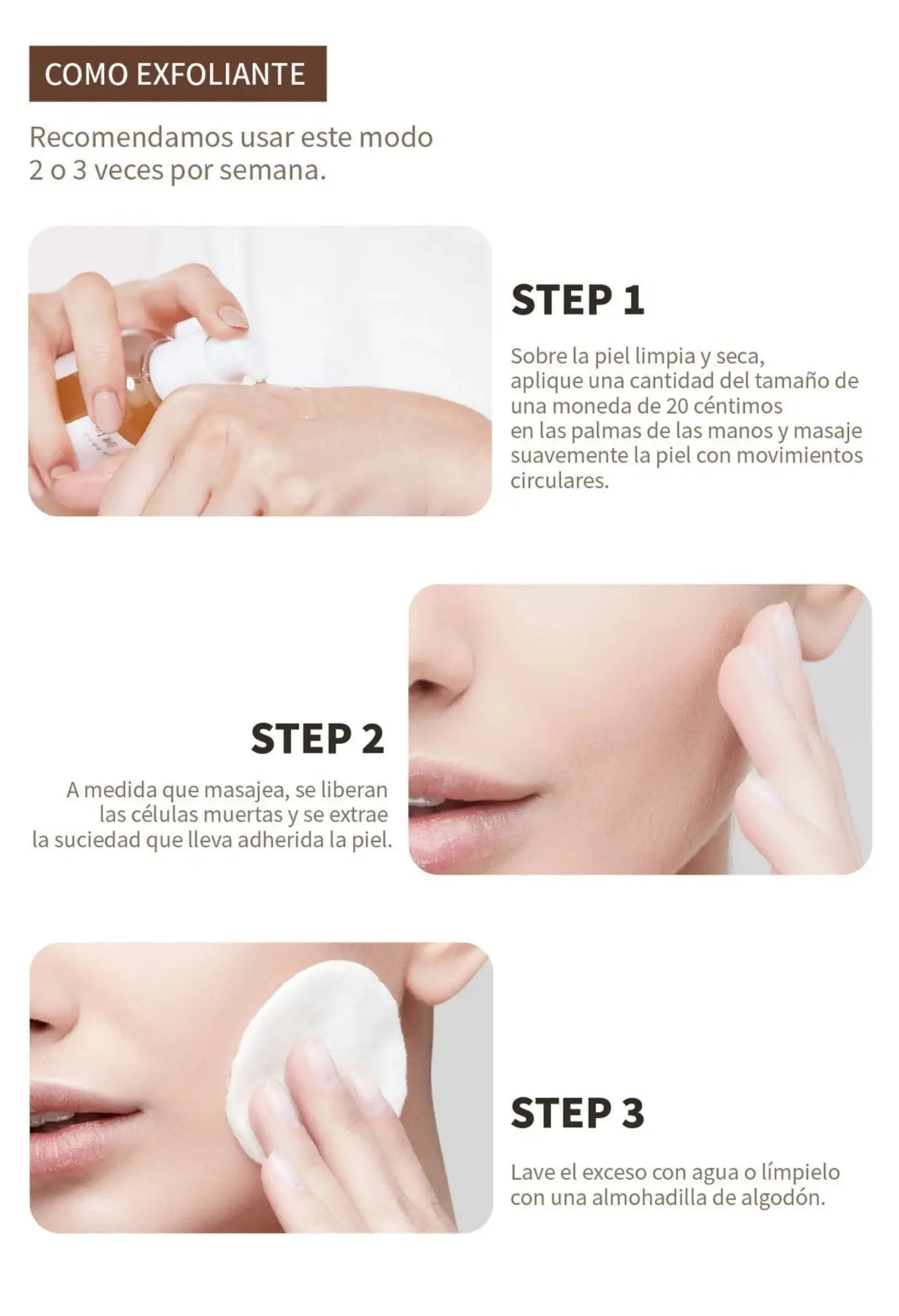 COMO EXFOLIANTE

Recomendamos usar este modo 2 o 3 veces por semana.

STEP 1

Sobre la piel limpia y seca, aplique una cantidad del tamaño de una moneda de 20 céntimos en las palmas de las manos y masaje suavemente la piel con movimientos circulares.

STEP 2

A medida que masajea, se liberan las células muertas y se extrae la suciedad que lleva adherida la piel.

STEP 3

Lave el exceso con agua o límpielo con una almohadilla de algodón.