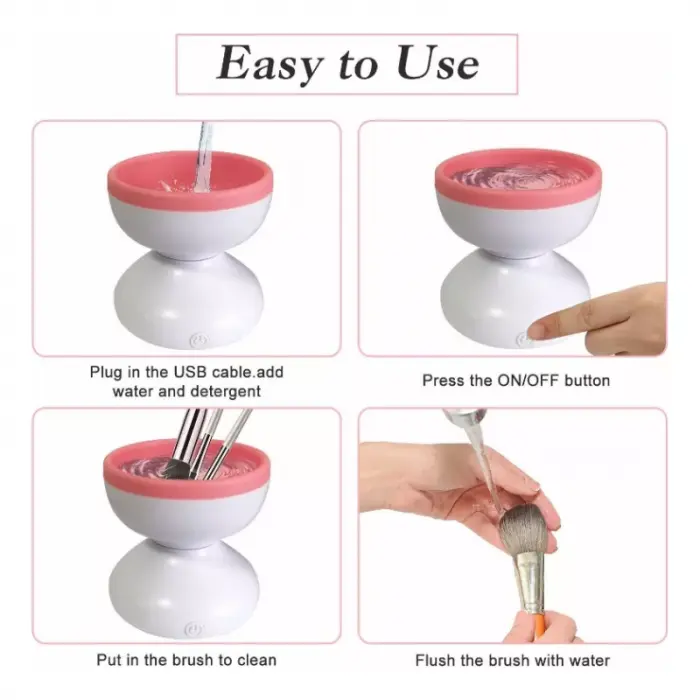 Easy to Use

Plug in the USB cable.add water and detergent

Press the ON/OFF button

Put in the brush to clean

Flush the brush with water