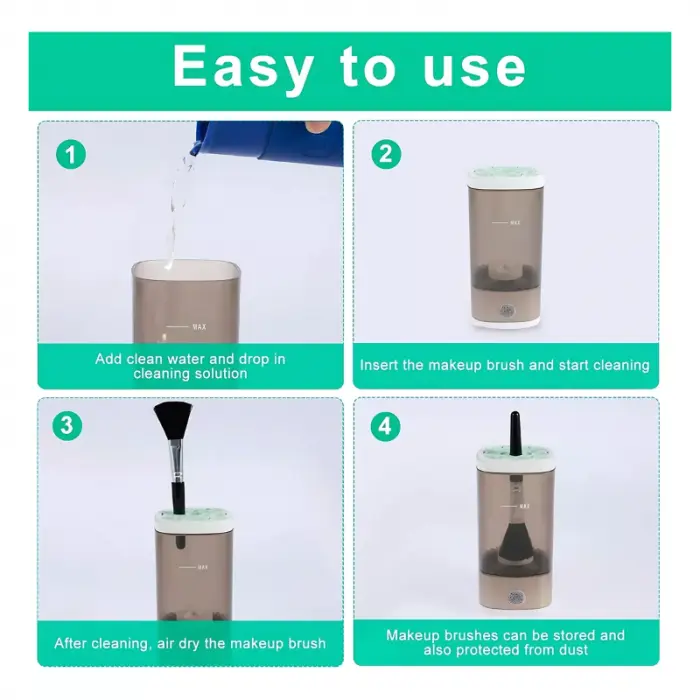 Easy to use

1

MAX

Add clean water and drop in cleaning solution

2

MAX

Insert the makeup brush and start cleaning

3

MAX

After cleaning, air dry the makeup brush

4

MAX

Makeup brushes can be stored and also protected from dust