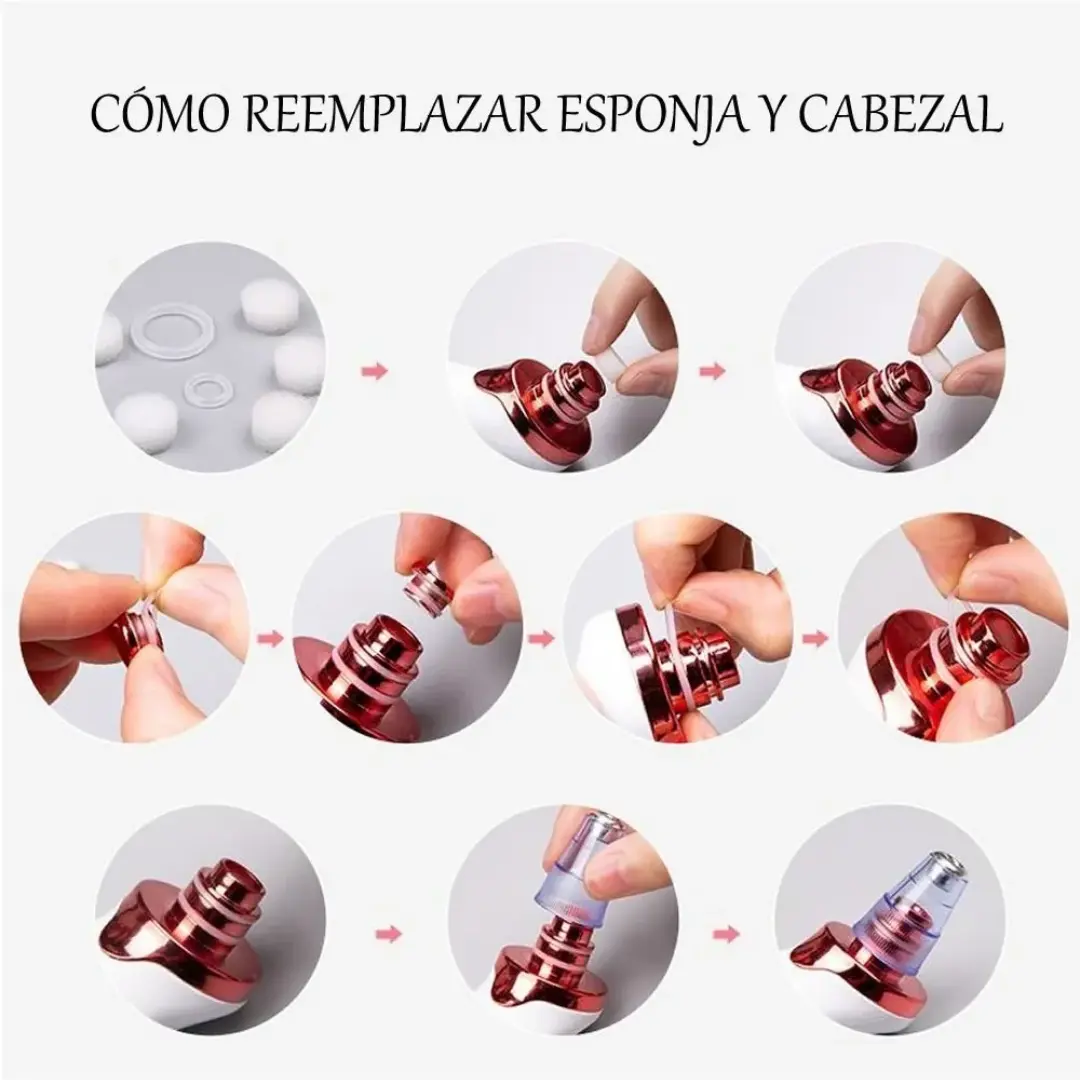 CÓMO REEMPLAZAR ESPONJA Y CABEZAL