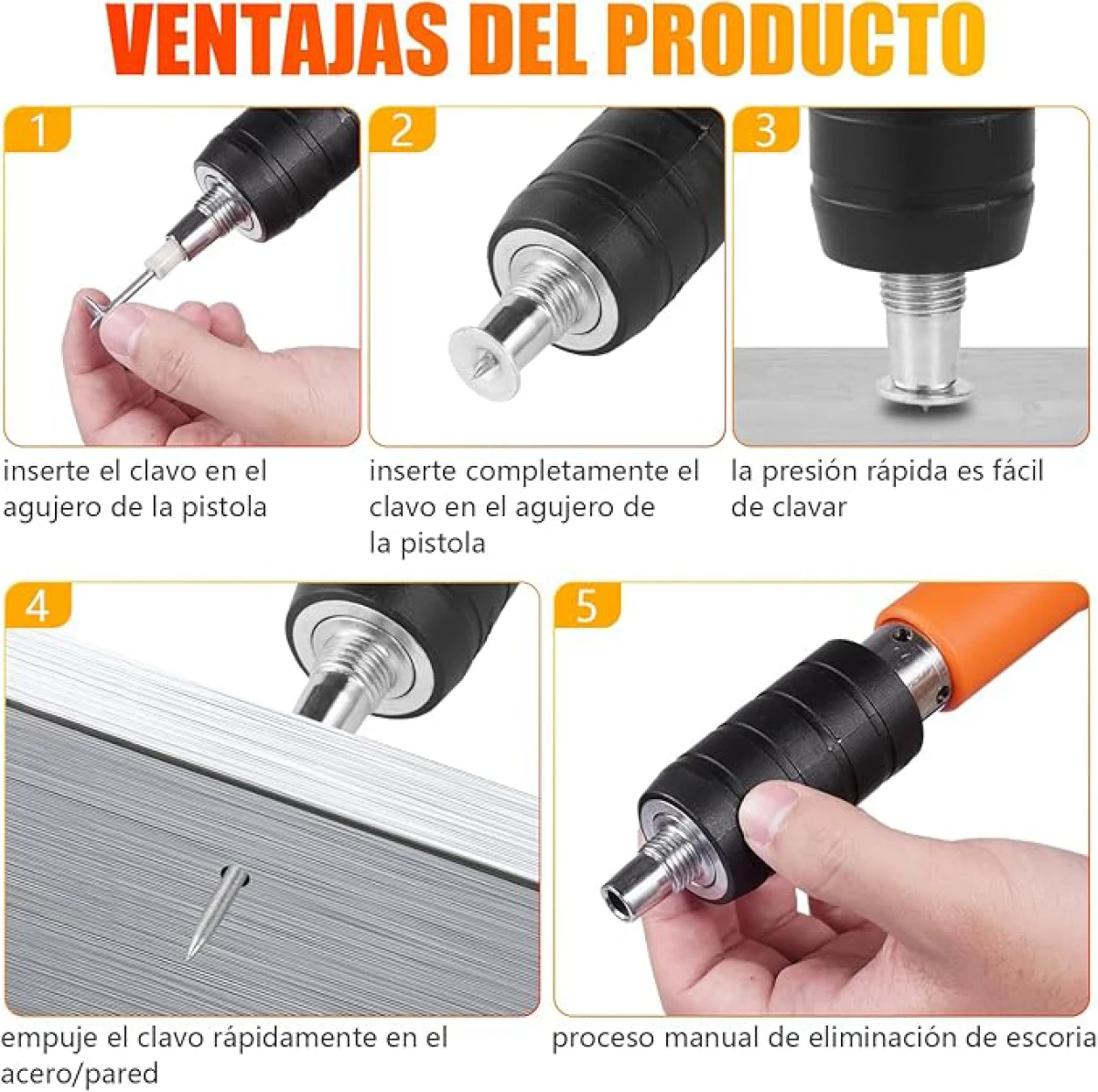 VENTAJAS DEL PRODUCTO

1

inserte el clavo en el agujero de la pistola

2

inserte completamente el clavo en el agujero de la pistola

3

la presión rápida es fácil de clavar

4

empuje el clavo rápidamente en el acero/pared

5

proceso manual de eliminación de escoria