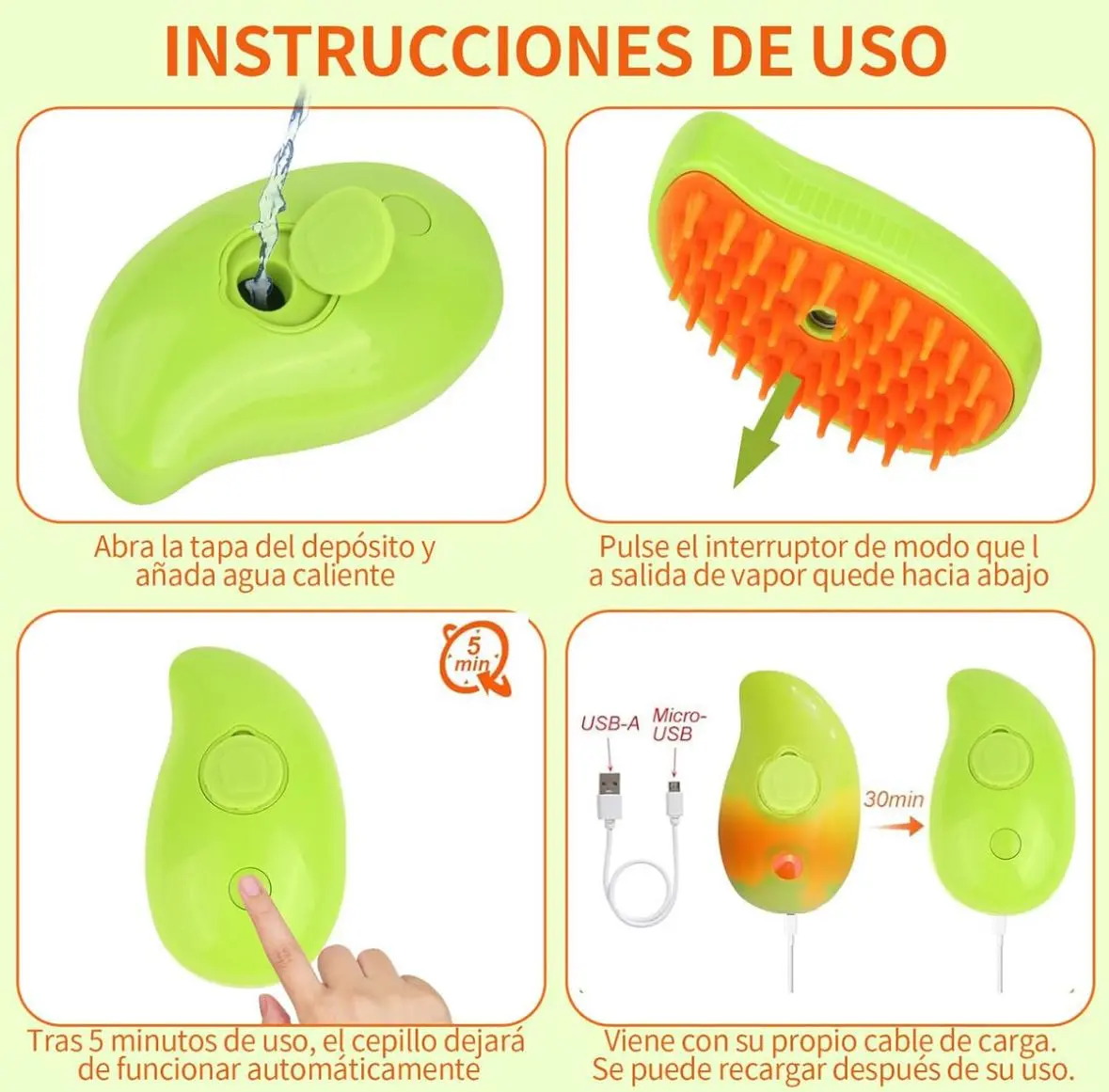 INSTRUCCIONES DE USO

Abra la tapa del depósito y añada agua caliente

Pulse el interruptor de modo que l a salida de vapor quede hacia abajo

5 min

Tras 5 minutos de uso, el cepillo dejará de funcionar automáticamente

USB-A

Micro-USB

30min

Viene con su propio cable de carga. Se puede recargar después de su uso.