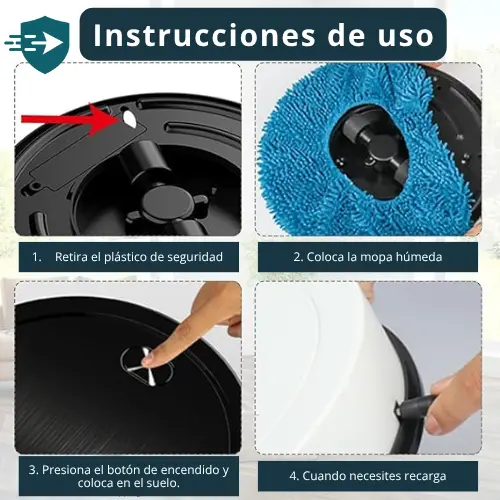 Instrucciones de uso

1. Retira el plástico de seguridad

2. Coloca la mopa húmeda

3. Presiona el botón de encendido y coloca en el suelo.

4. Cuando necesites recarga