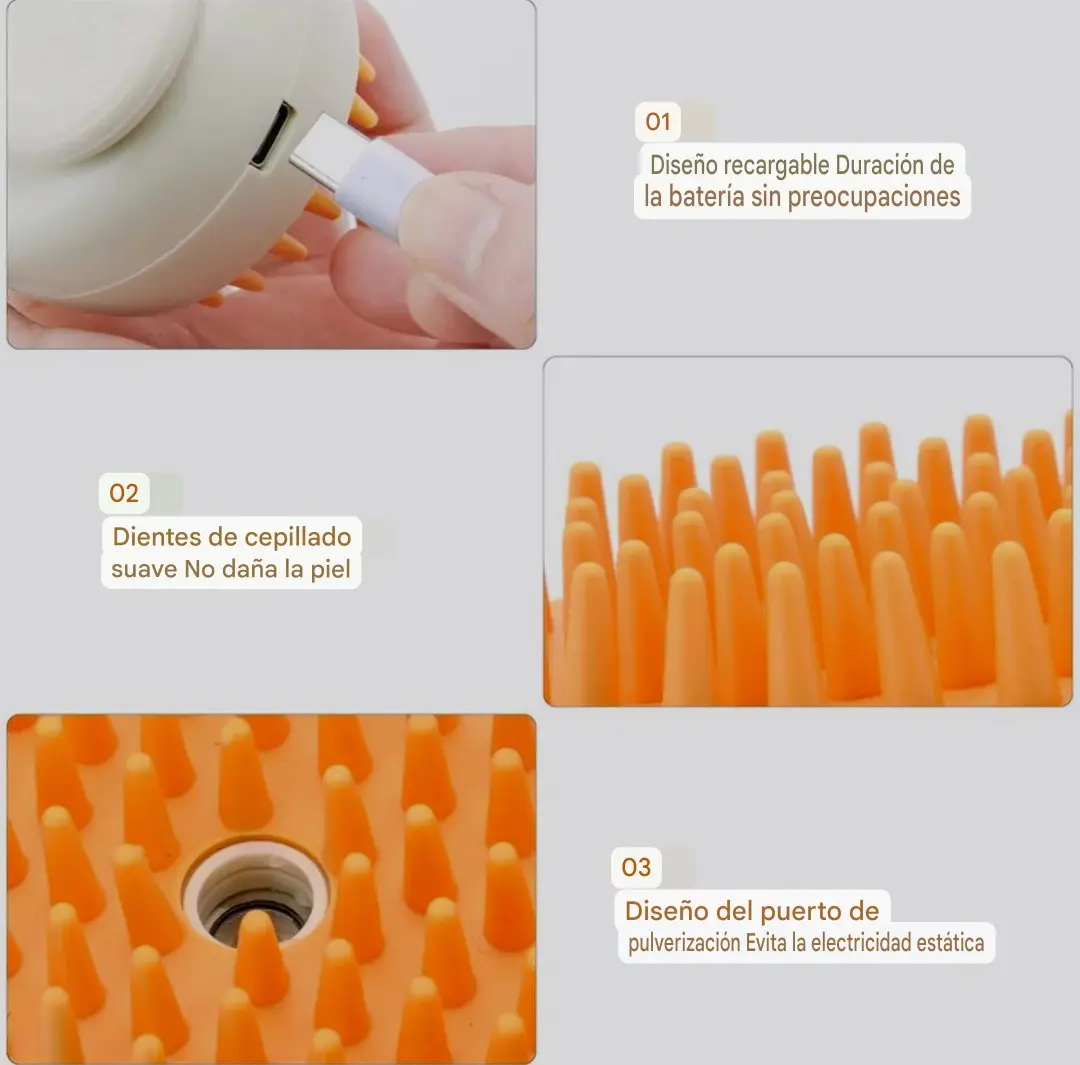 01

Diseño recargable Duración de la batería sin preocupaciones

02

Dientes de cepillado suave No daña la piel

03

Diseño del puerto de pulverización Evita la electricidad estática