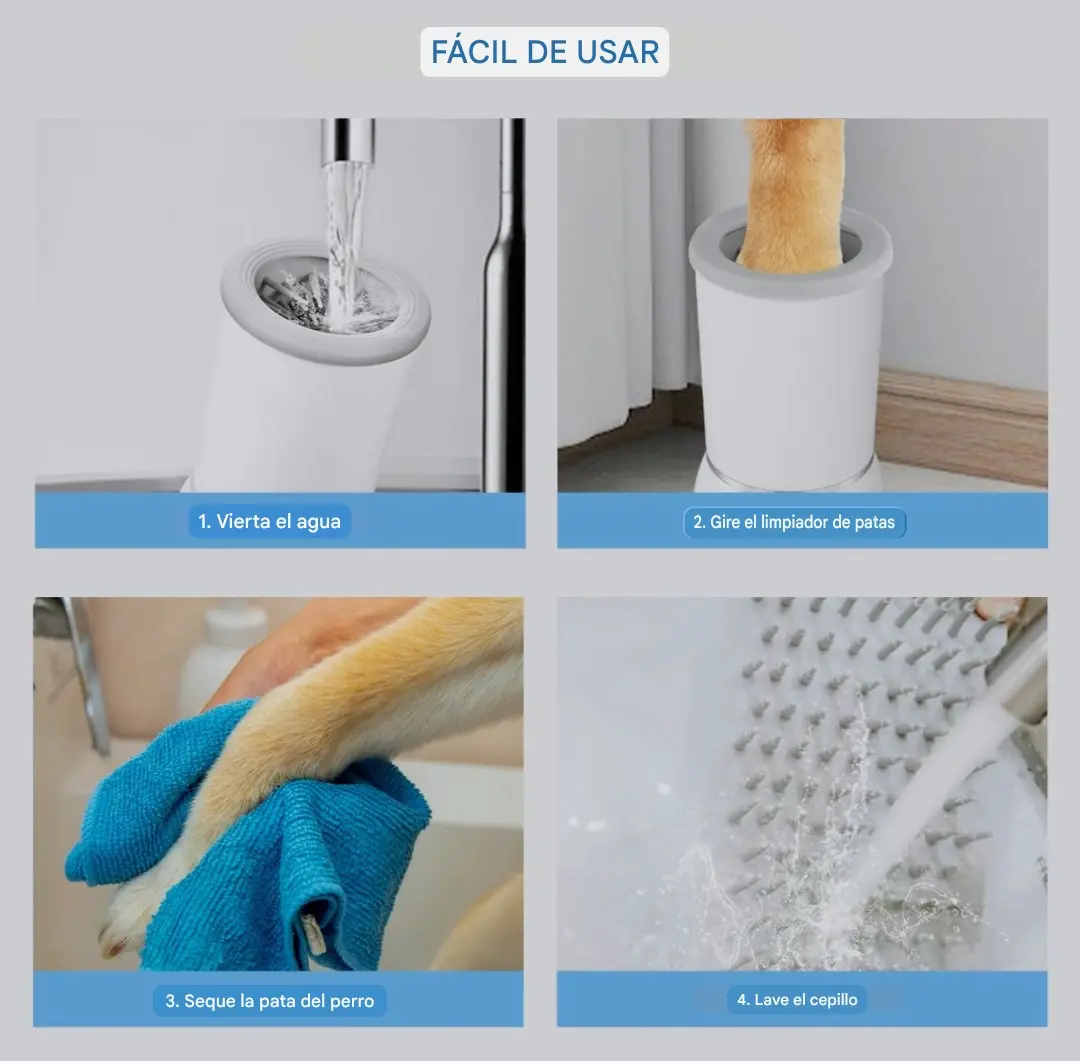 FÁCIL DE USAR

1. Vierta el agua

2. Gire el limpiador de patas

3. Seque la pata del perro

4. Lave el cepillo