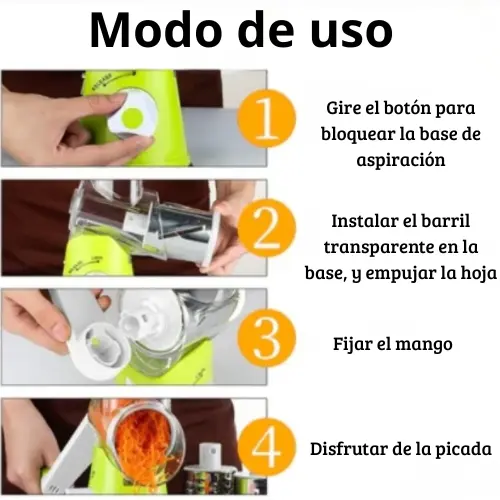 Modo de uso

1

Gire el botón para bloquear la base de aspiración

2

Instalar el barril transparente en la base, y empujar la hoja

3

Fijar el mango

4

Disfrutar de la picada