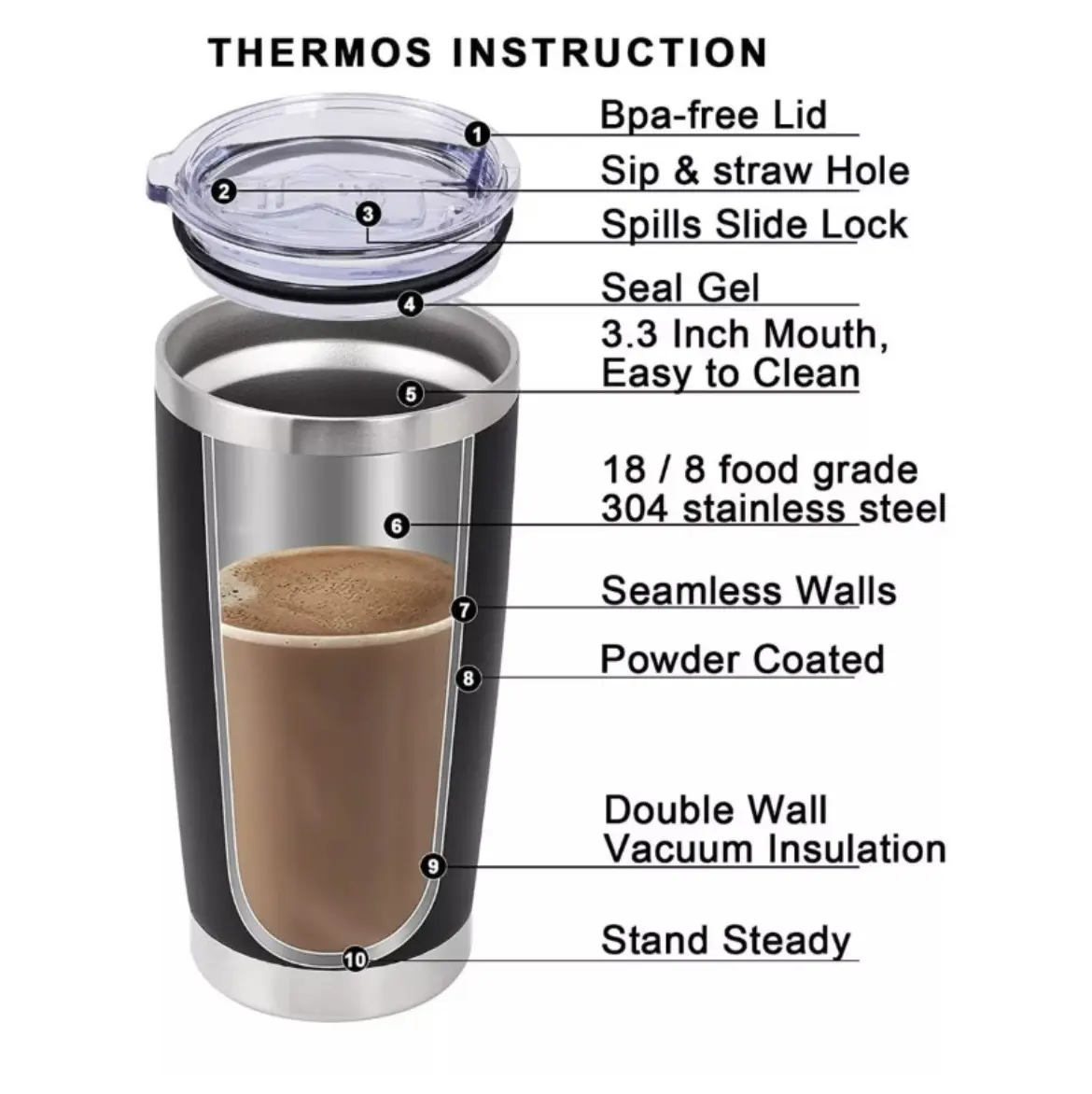 THERMOS INSTRUCTION

1 Bpa-free Lid

2 Sip & straw Hole

3 Spills Slide Lock

4 Seal Gel

5 3.3 Inch Mouth, Easy to Clean

6 18 / 8 food grade 304 stainless steel

7 Seamless Walls

8 Powder Coated

9 Double Wall Vacuum Insulation

10 Stand Steady