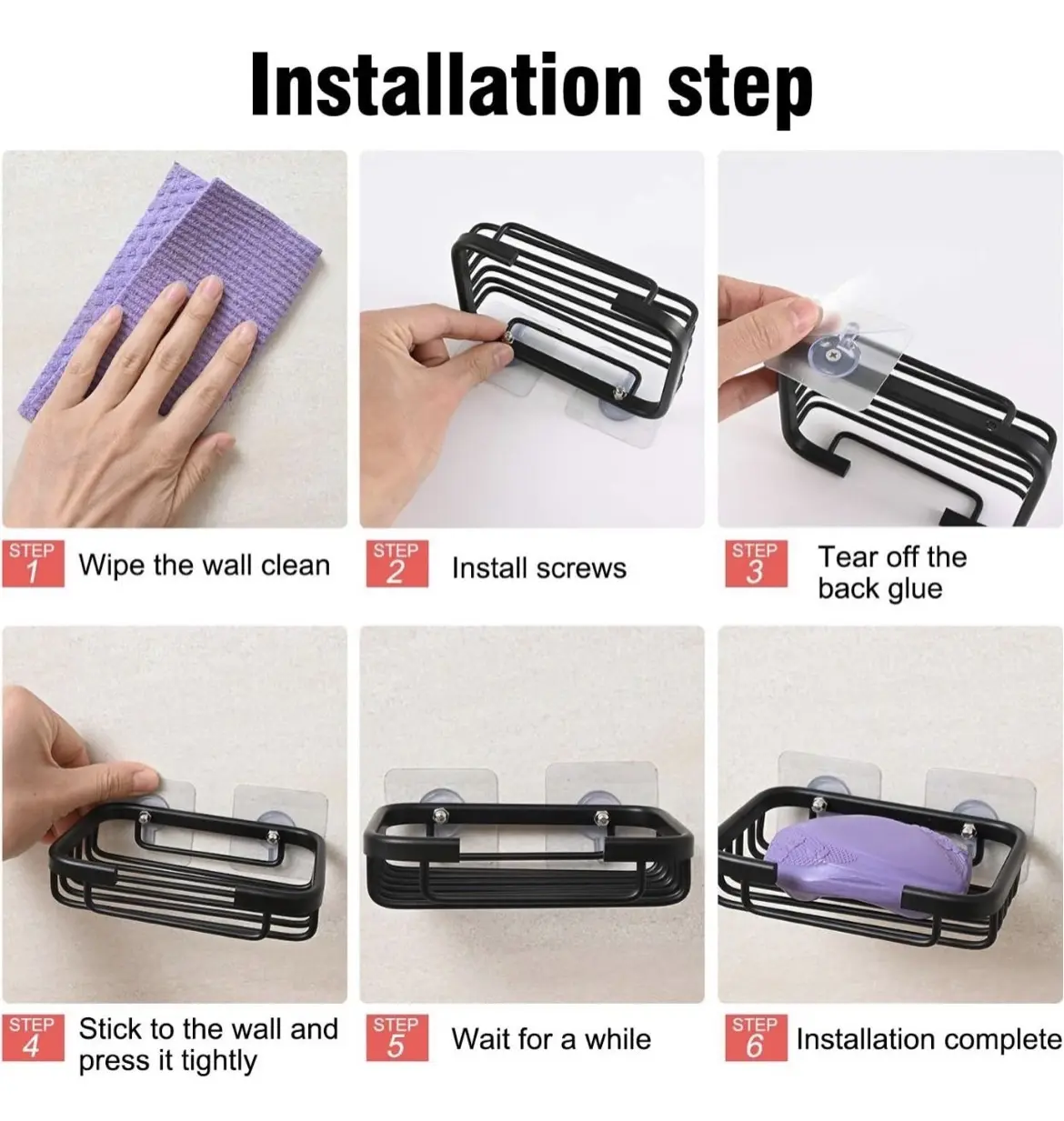 Installation step

STEP 1 Wipe the wall clean

STEP 2 Install screws

STEP 3 Tear off the back glue

STEP 4 Stick to the wall and press it tightly

STEP 5 Wait for a while

STEP 6 Installation complete