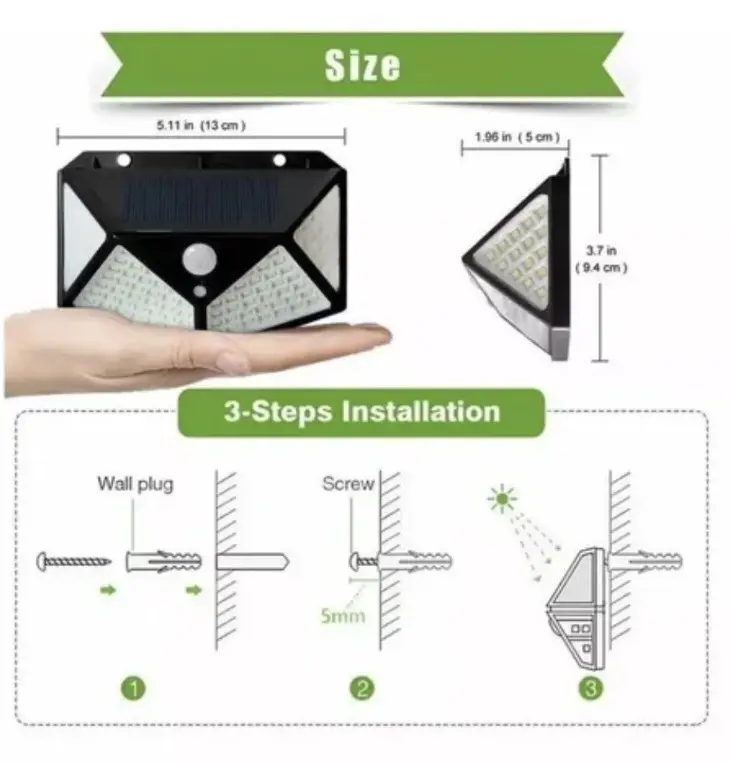 Size

5.11 in (13 cm)

1.96 in (5 cm)

3.7 in (9.4 cm)

3-Steps Installation

Wall plug

Screw

5mm

1

2

3