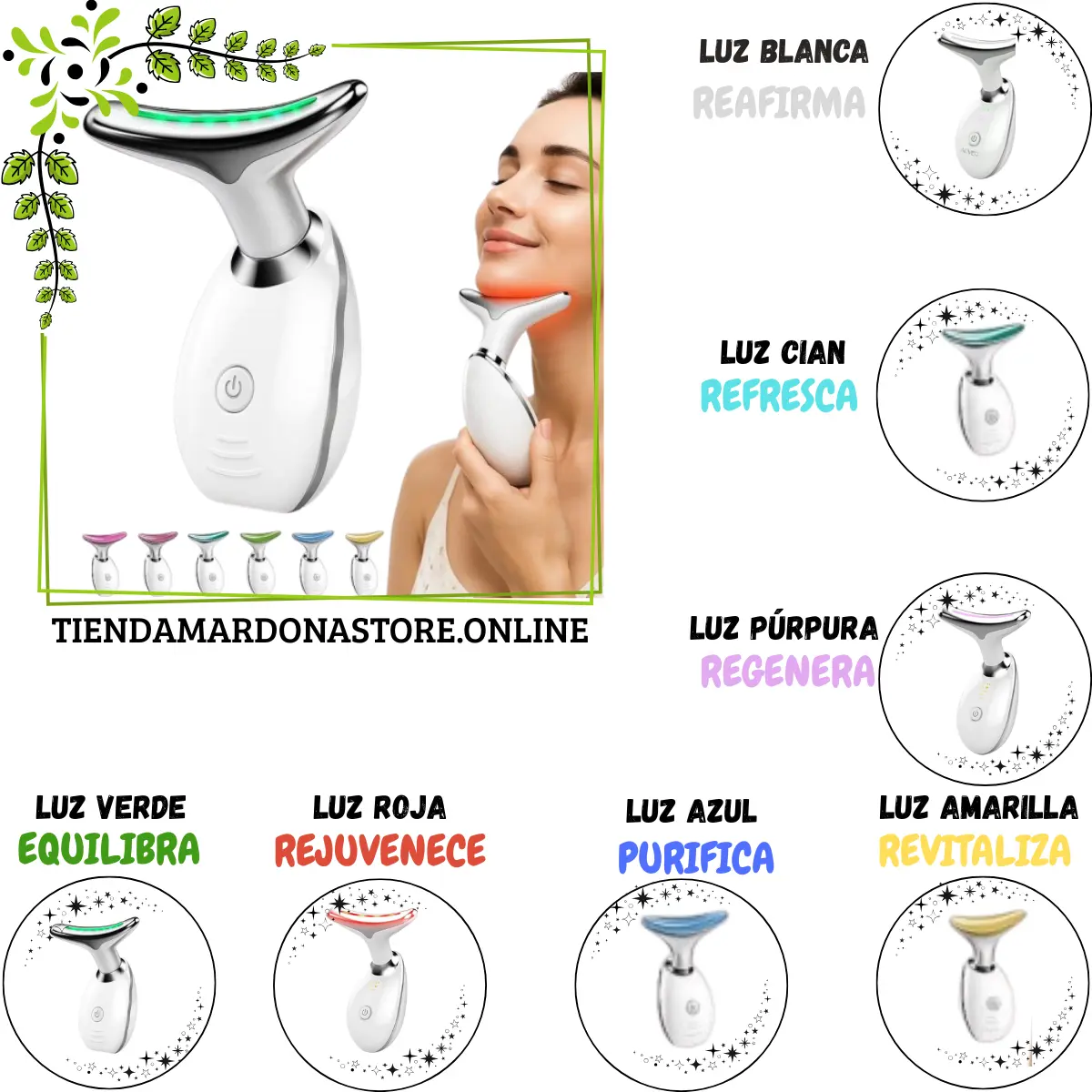 TIENDAMARDONASTORE.ONLINE

LUZ BLANCA
REAFIRMA

LUZ CIAN
REFRESCA

LUZ PÚRPURA
REGENERA

LUZ VERDE
EQUILIBRA

LUZ ROJA
REJUVENECE

LUZ AZUL
PURIFICA

LUZ AMARILLA
REVITALIZA