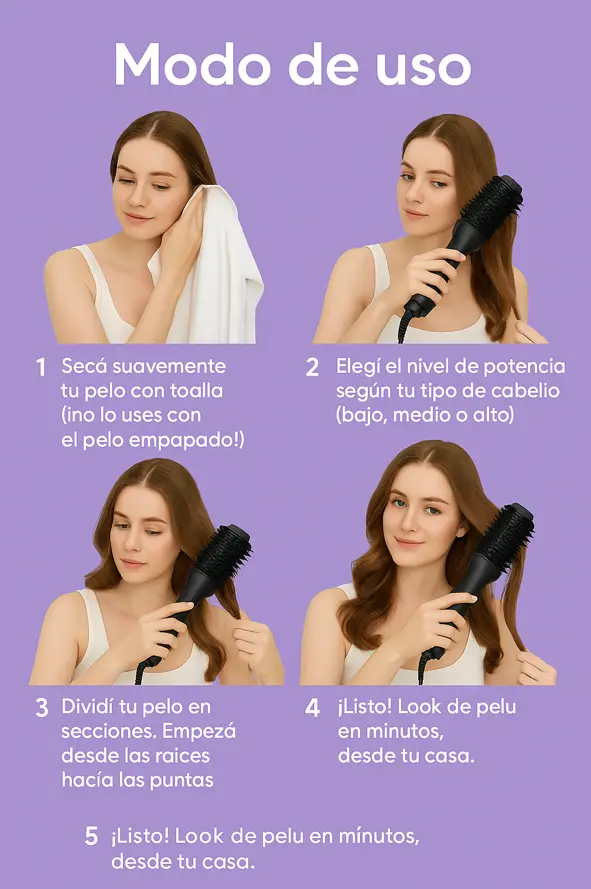 Modo de uso

1 Secá suavemente tu pelo con toalla (ino lo uses con el pelo empapado!)

2 Elegí el nivel de potencia según tu tipo de cabelio (bajo, medio o alto)

3 Dividí tu pelo en secciones. Empezá desde las raices hacía las puntas

4 ¡Listo! Look de pelu en minutos, desde tu casa.

5 ¡Listo! Look de pelu en mínutos, desde tu casa.