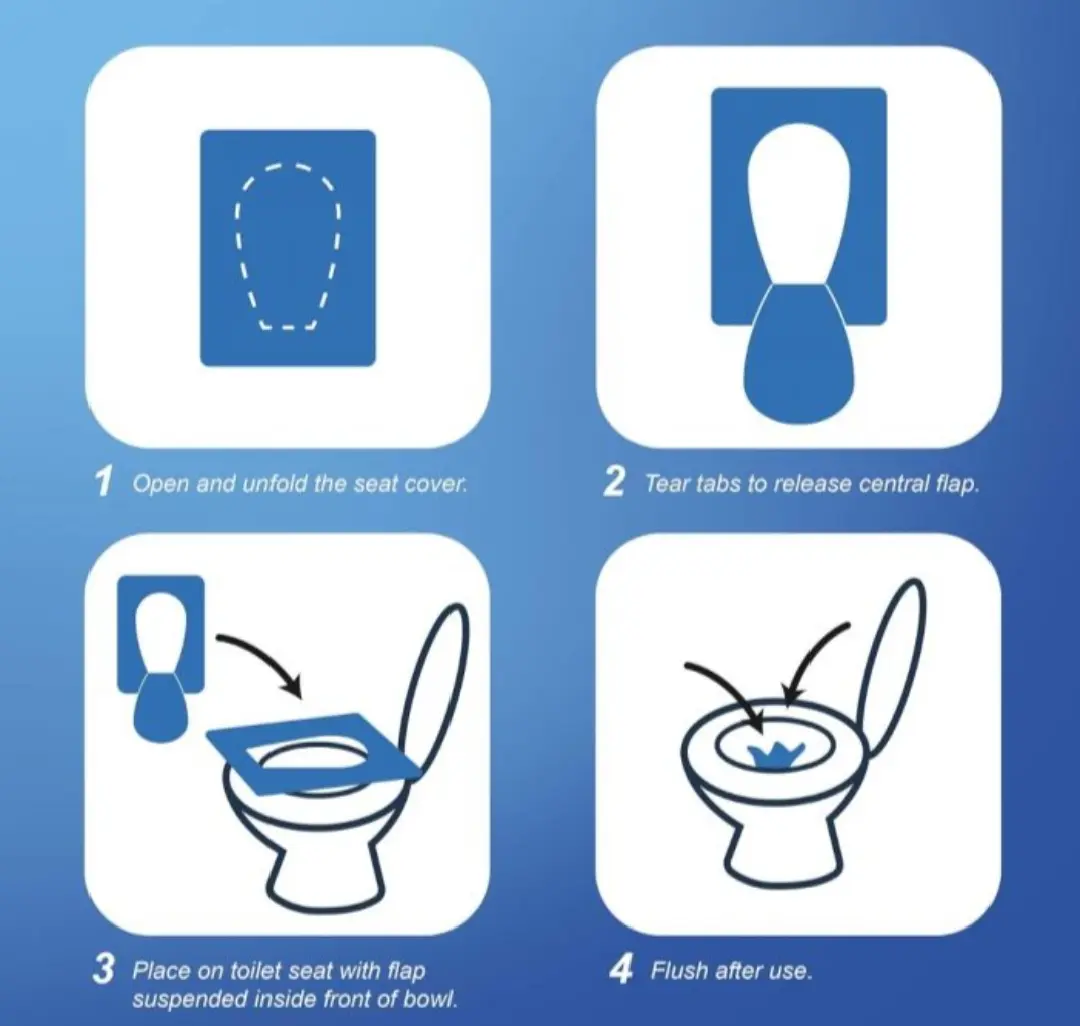 1 Open and unfold the seat cover.

2 Tear tabs to release central flap.

3 Place on toilet seat with flap suspended inside front of bowl.

4 Flush after use.