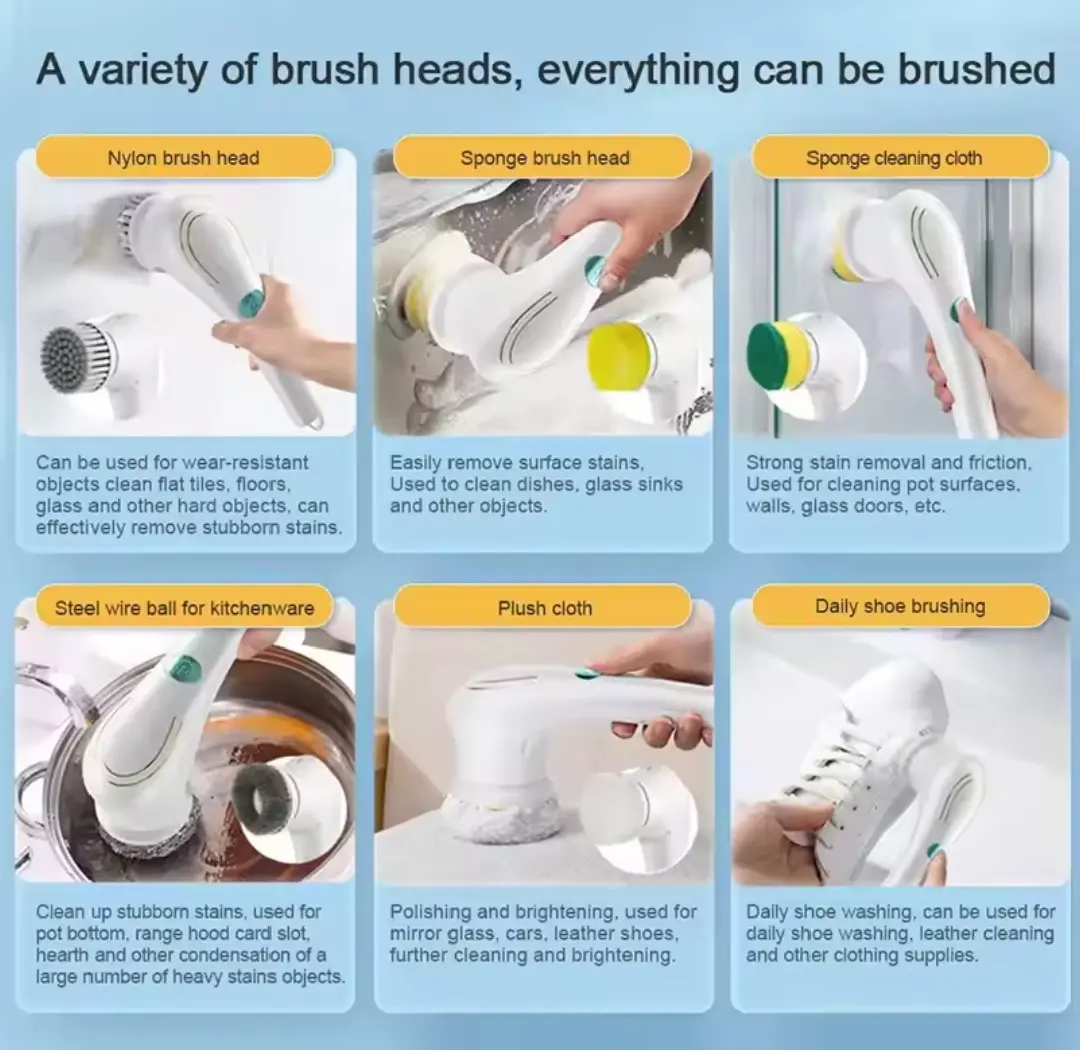 A variety of brush heads, everything can be brushed

Nylon brush head

Can be used for wear-resistant objects clean flat tiles, floors, glass and other hard objects, can effectively remove stubborn stains.

Sponge brush head

Easily remove surface stains, Used to clean dishes, glass sinks and other objects.

Sponge cleaning cloth

Strong stain removal and friction, Used for cleaning pot surfaces, walls, glass doors, etc.

Steel wire ball for kitchenware

Clean up stubborn stains, used for pot bottom, range hood card slot, hearth and other condensation of a large number of heavy stains objects.

Plush cloth

Polishing and brightening, used for mirror glass, cars, leather shoes, further cleaning and brightening.

Daily shoe brushing

Daily shoe washing, can be used for daily shoe washing, leather cleaning and other clothing supplies.