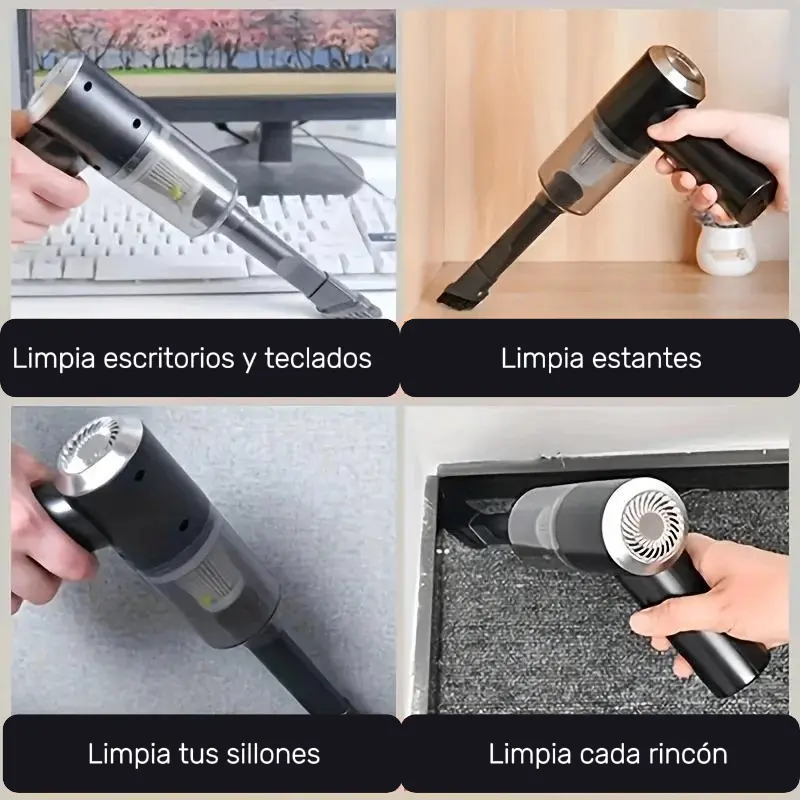 Limpia escritorios y teclados

Limpia estantes

Limpia tus sillones

Limpia cada rincón