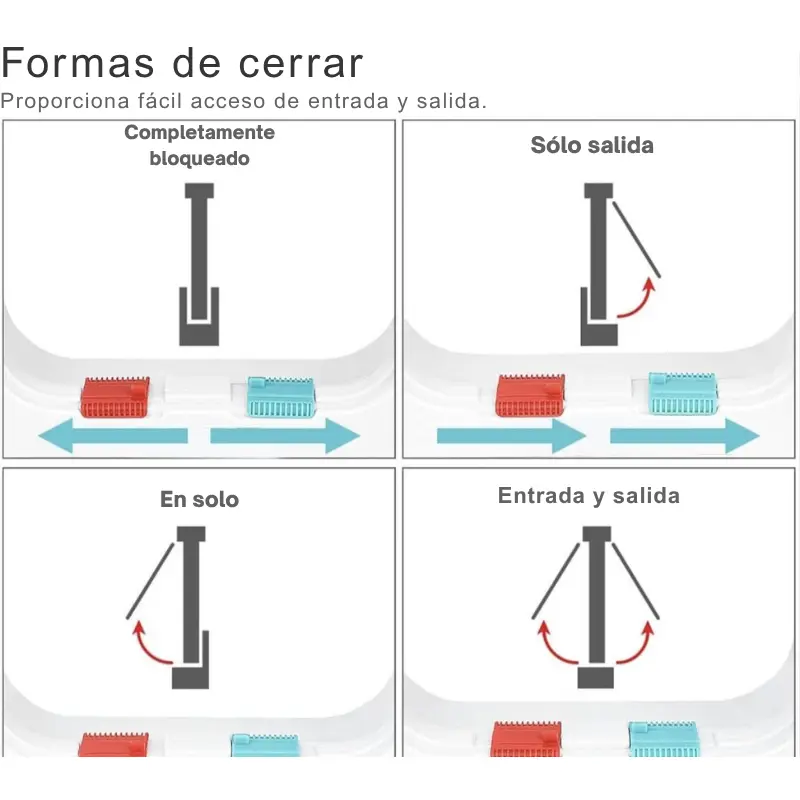 Formas de cerrar

Proporciona fácil acceso de entrada y salida.

Completamente bloqueado

Sólo salida

En solo

Entrada y salida