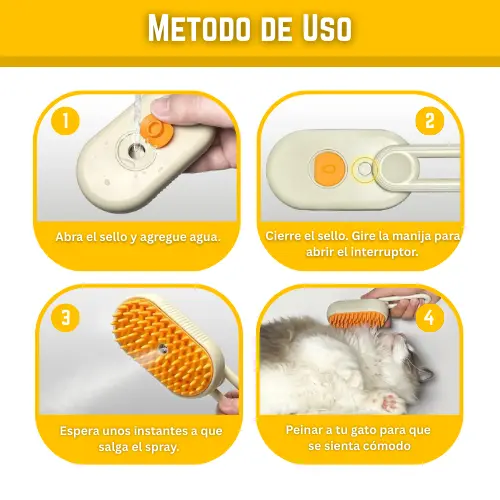 METODO DE USO

1

Abra el sello y agregue agua.

2

Cierre el sello. Gire la manija para abrir el interruptor.

3

Espera unos instantes a que salga el spray.

4

Peinar a tu gato para que se sienta cómodo