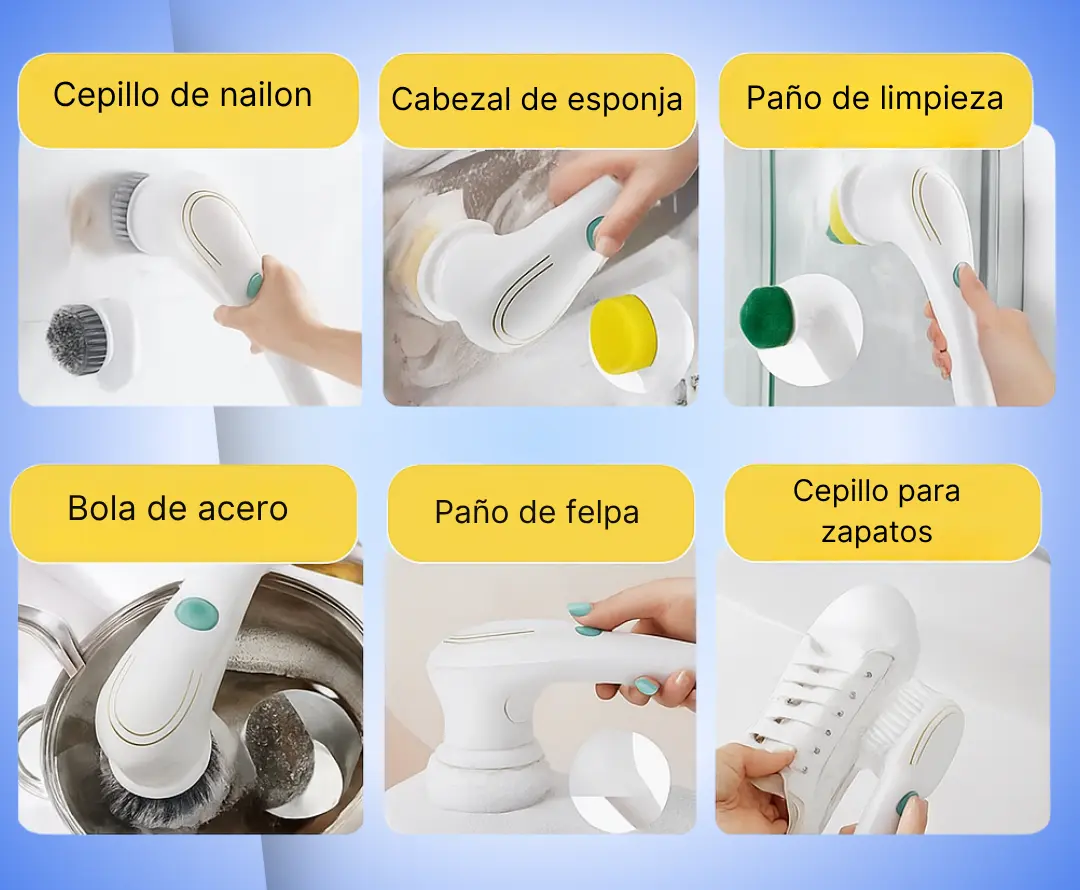 Cepillo de nailon

Cabezal de esponja

Paño de limpieza

Bola de acero

Paño de felpa

Cepillo para zapatos