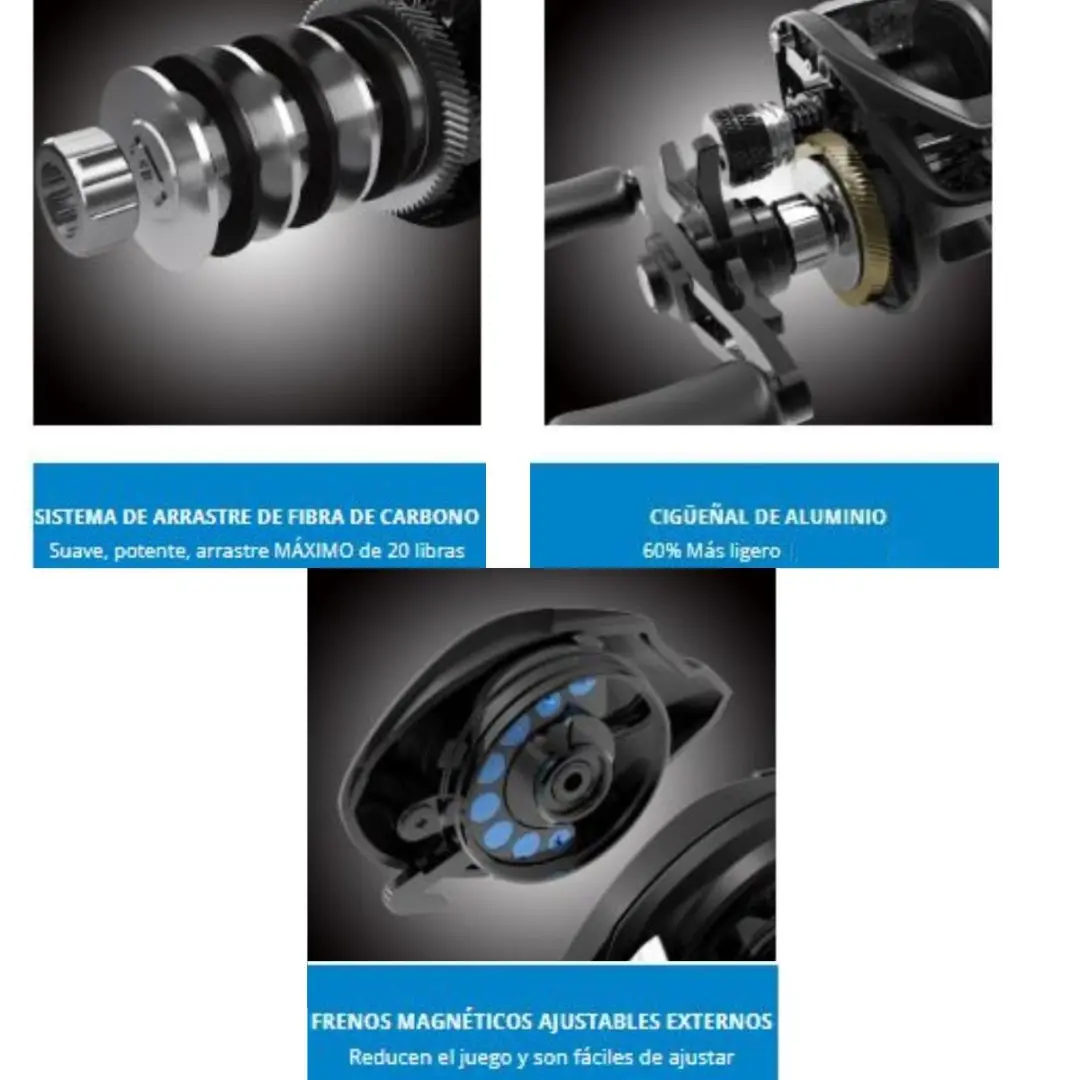 SISTEMA DE ARRASTRE DE FIBRA DE CARBONO
Suave, potente, arrastre MÁXIMO de 20 libras

CIGÜEÑAL DE ALUMINIO
60% Más ligero

FRENOS MAGNÉTICOS AJUSTABLES EXTERNOS
Reducen el juego y son fáciles de ajustar