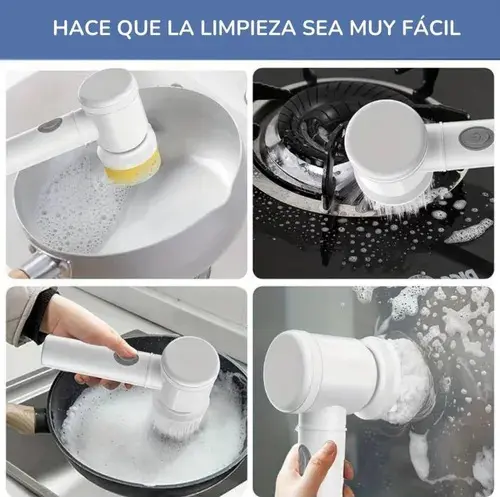 HACE QUE LA LIMPIEZA SEA MUY FÁCIL