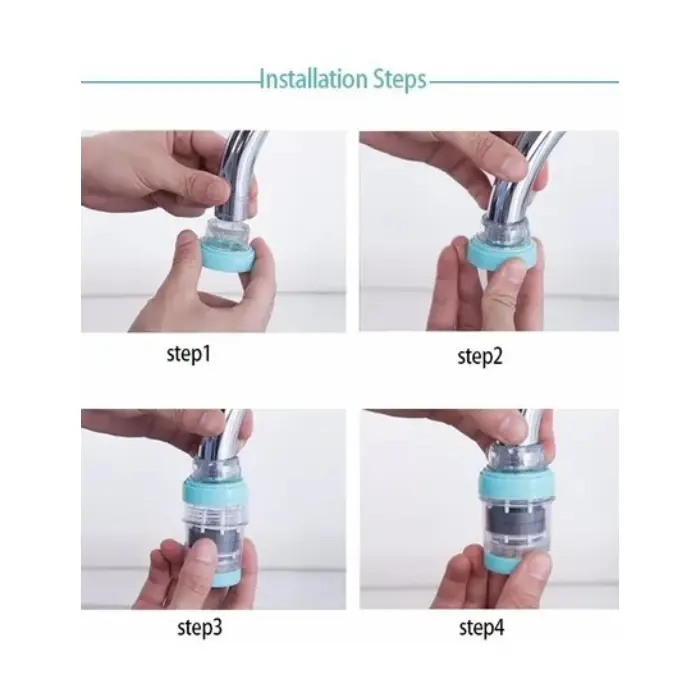 Installation Steps

step1

step2

step3

step4