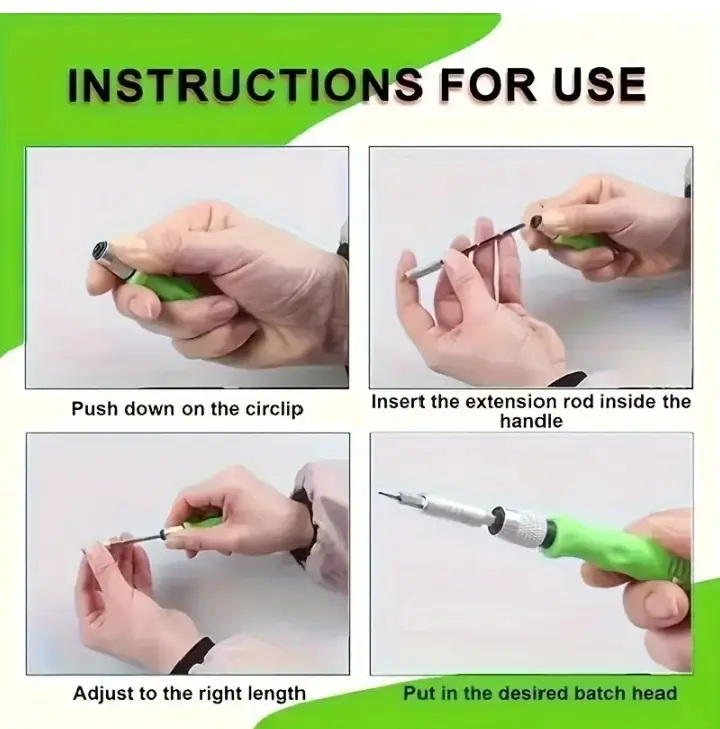 INSTRUCTIONS FOR USE

Push down on the circlip

Insert the extension rod inside the handle

Adjust to the right length

Put in the desired batch head