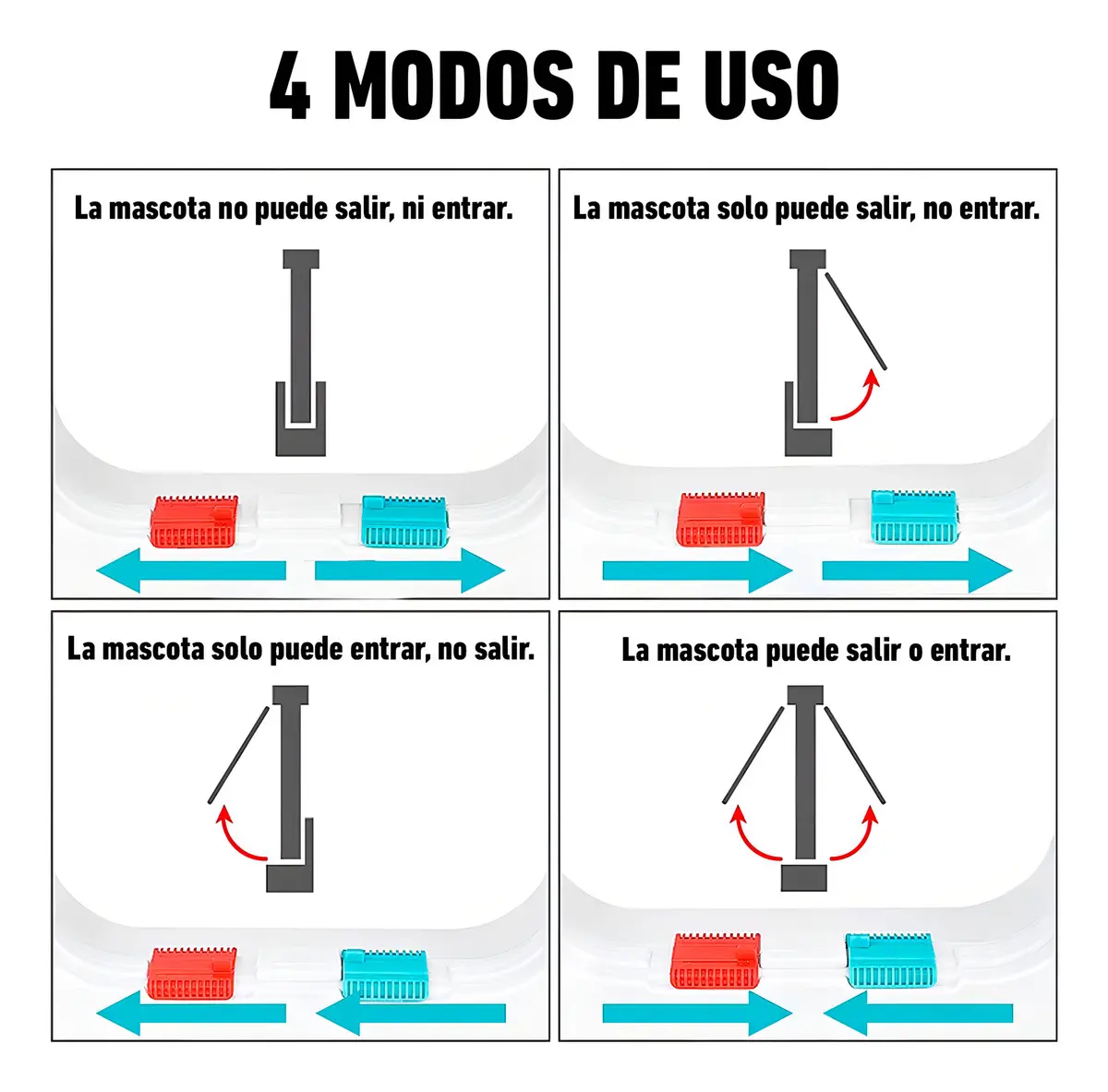 4 MODOS DE USO

La mascota no puede salir, ni entrar.

La mascota solo puede salir, no entrar.

La mascota solo puede entrar, no salir.

La mascota puede salir o entrar.