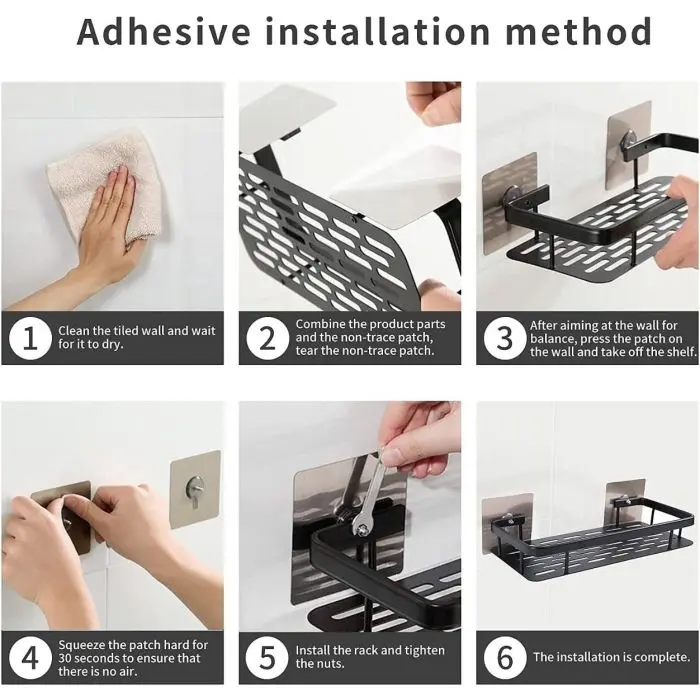 Adhesive installation method

1 Clean the tiled wall and wait for it to dry.

2 Combine the product parts and the non-trace patch, tear the non-trace patch.

3 After aiming at the wall for balance, press the patch on the wall and take off the shelf.

4 Squeeze the patch hard for 30 seconds to ensure that there is no air.

5 Install the rack and tighten the nuts.

6 The installation is complete.