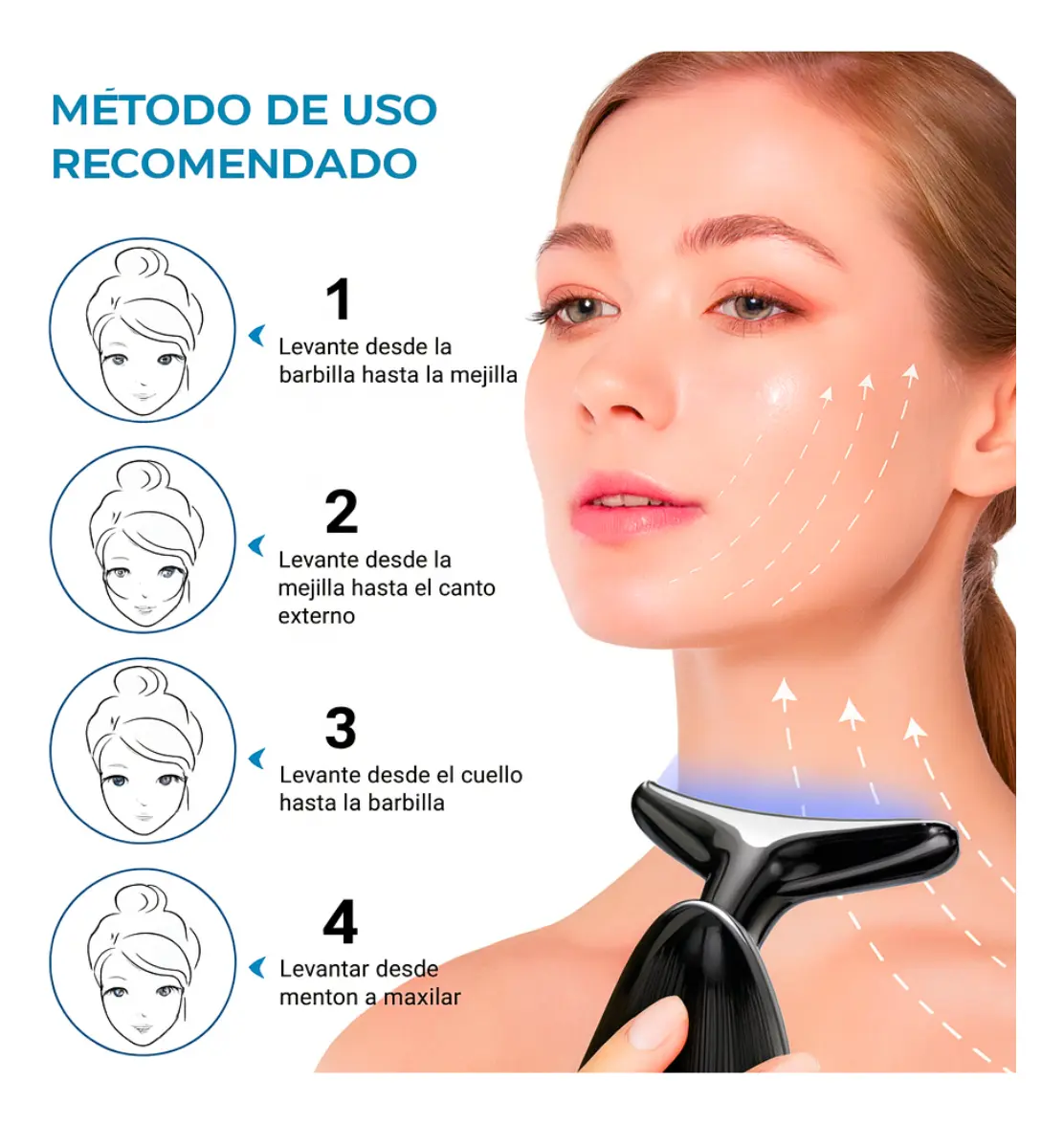 MÉTODO DE USO RECOMENDADO

1
Levante desde la barbilla hasta la mejilla

2
Levante desde la mejilla hasta el canto externo

3
Levante desde el cuello hasta la barbilla

4
Levantar desde menton a maxilar