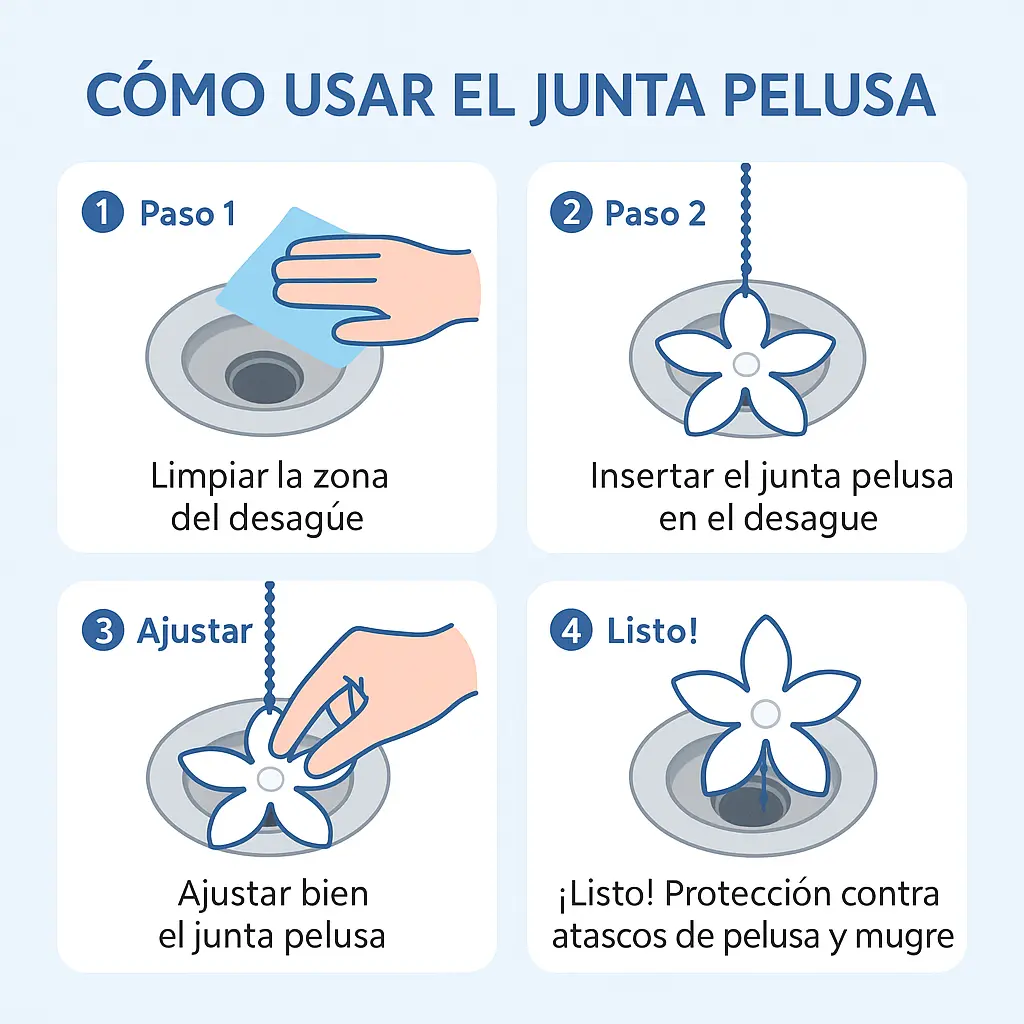 CÓMO USAR EL JUNTA PELUSA

1 Paso 1

Limpiar la zona del desagúe

2 Paso 2

Insertar el junta pelusa en el desague

3 Ajustar

Ajustar bien el junta pelusa

4 Listo!

¡Listo! Protección contra atascos de pelusa y mugre