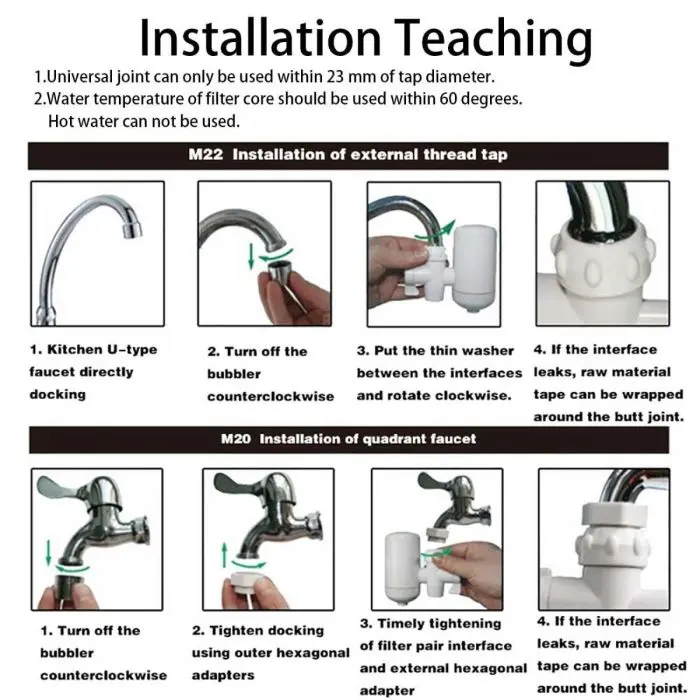 Installation Teaching

1.Universal joint can only be used within 23 mm of tap diameter.
2.Water temperature of filter core should be used within 60 degrees. Hot water can not be used.

M22 Installation of external thread tap

1. Kitchen U-type faucet directly docking

2. Turn off the bubbler counterclockwise

3. Put the thin washer between the interfaces and rotate clockwise.

4. If the interface leaks, raw material tape can be wrapped around the butt joint.

M20 Installation of quadrant faucet

1. Turn off the bubbler counterclockwise

2. Tighten docking using outer hexagonal adapters

3. Timely tightening of filter pair interface and external hexagonal adapter

4. If the interface leaks, raw material tape can be wrapped around the butt joint.