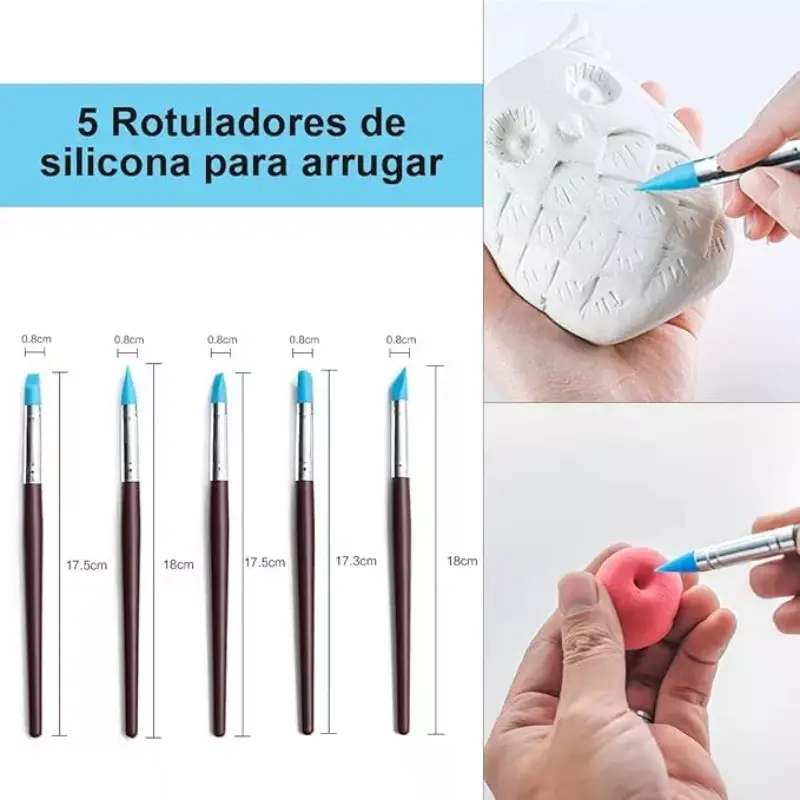 5 Rotuladores de silicona para arrugar

0.8cm
0.8cm
0.8cm
0.8cm
0.8cm

17.5cm
18cm
17.5cm
17.3cm
18cm