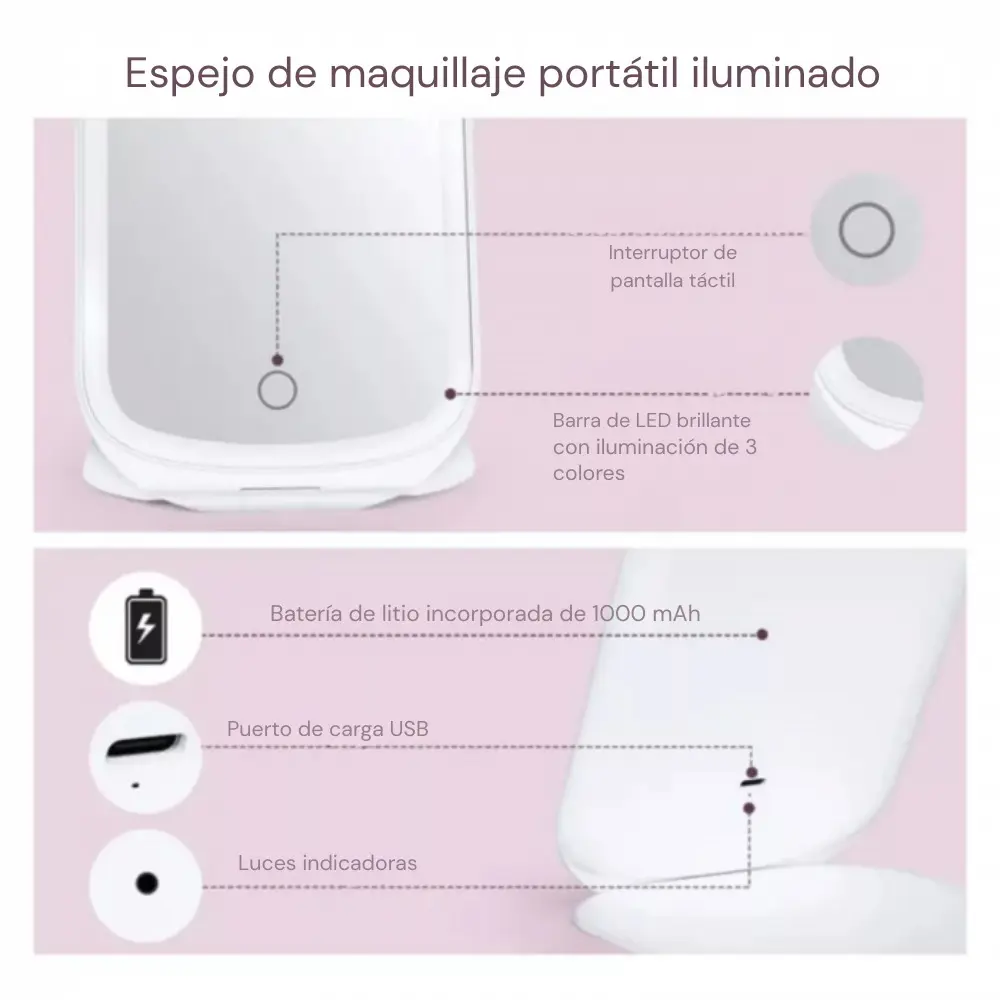 Espejo de maquillaje portátil iluminado

Interruptor de pantalla táctil

Barra de LED brillante con iluminación de 3 colores

Batería de litio incorporada de 1000 mAh

Puerto de carga USB

Luces indicadoras